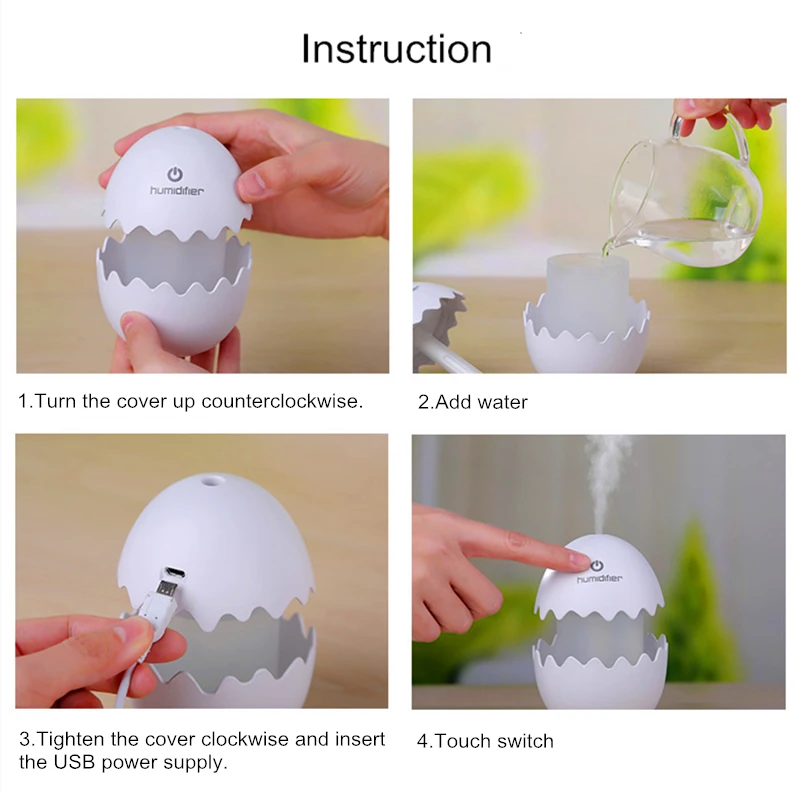 Instruction

humidifier

1.Turn the cover up counterclockwise.

2.Add water

3.Tighten the cover clockwise and insert the USB power supply.

humidifier

4.Touch switch