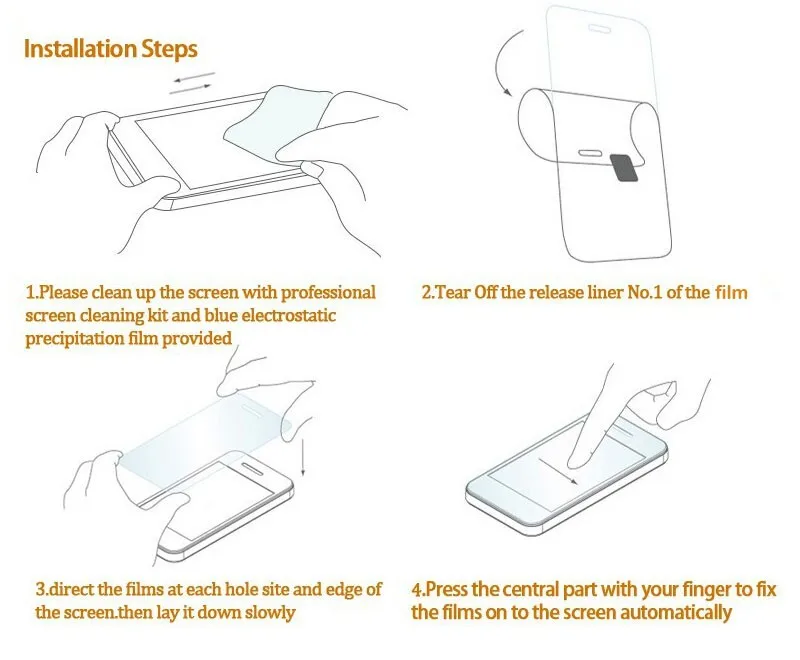 Installation Steps

1.Please clean up the screen with professional screen cleaning kit and blue electrostatic precipitation film provided

2.Tear Off the release liner No.1 of the film

3.direct the films at each hole site and edge of the screen.then lay it down slowly

4.Press the central part with your finger to fix the films on to the screen automatically