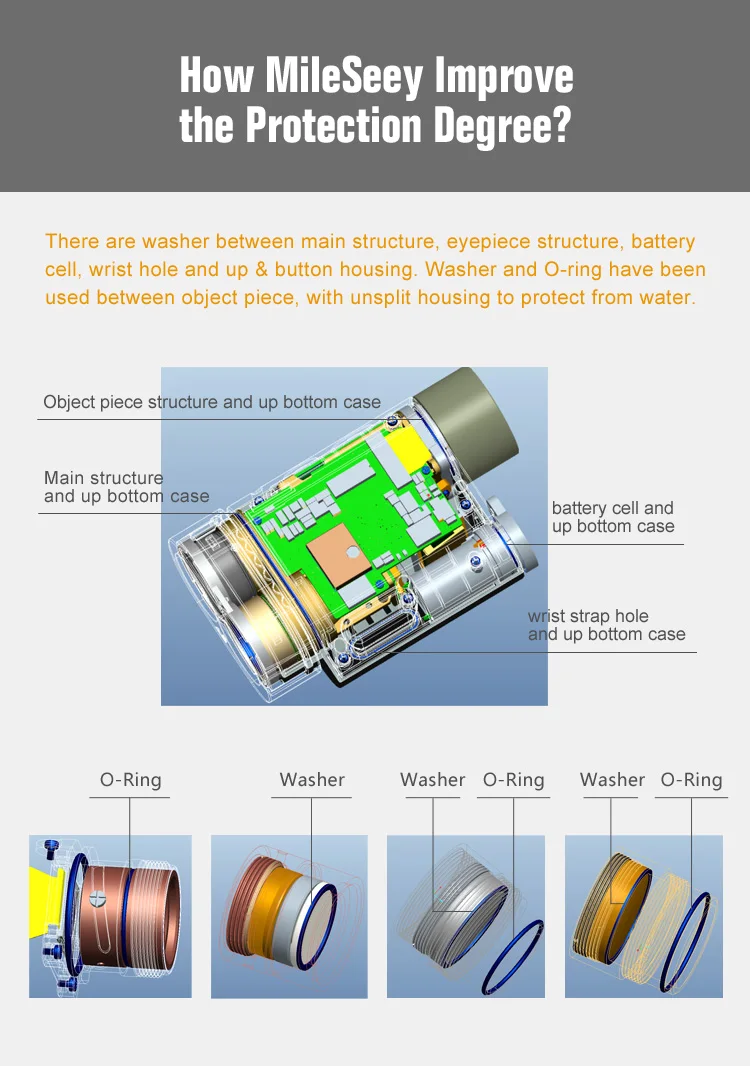 How MileSeey Improve the Protection Degree?

There are washer between main structure, eyepiece structure, battery cell, wrist hole and up & button housing. Washer and O-ring have been used between object piece, with unsplit housing to protect from water.

Object piece structure and up bottom case

Main structure and up bottom case

battery cell and up bottom case

wrist strap hole and up bottom case

O-Ring

Washer

Washer O-Ring

Washer O-Ring