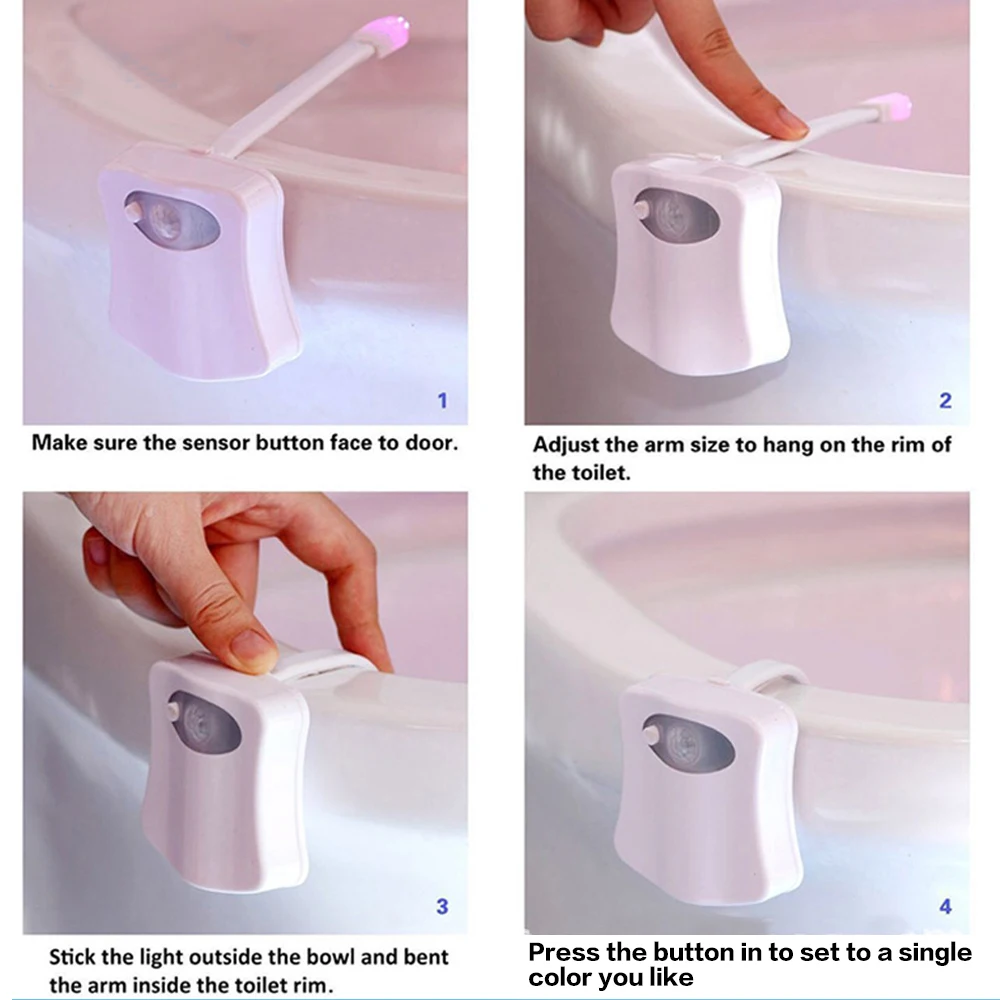 1

Make sure the sensor button face to door.

2

Adjust the arm size to hang on the rim of the toilet.

3

Stick the light outside the bowl and bent the arm inside the toilet rim.

4

Press the button in to set to a single color you like