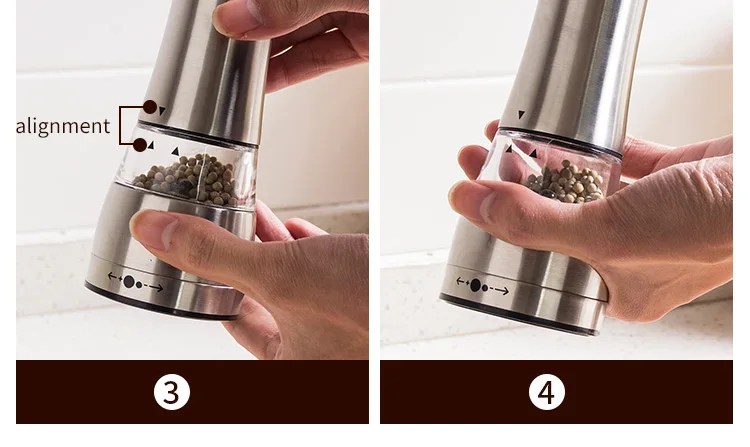 alignment

3

4