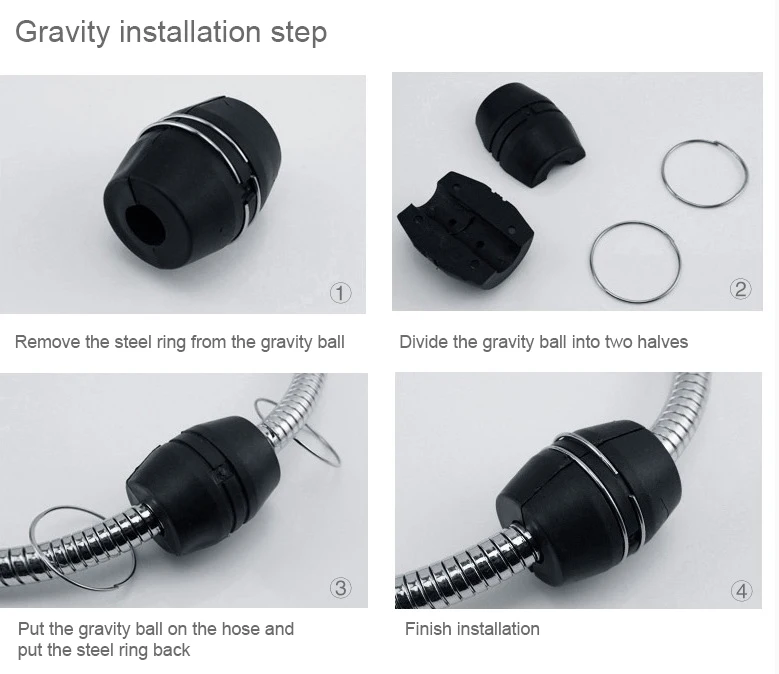 Gravity installation step

①

Remove the steel ring from the gravity ball

②

Divide the gravity ball into two halves

③

Put the gravity ball on the hose and put the steel ring back

④

Finish installation