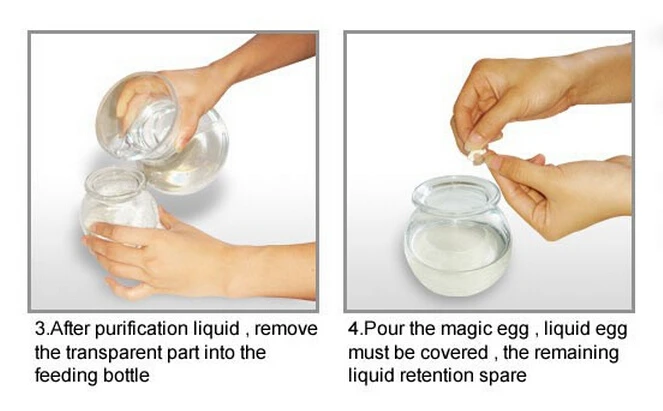 3.After purification liquid , remove the transparent part into the feeding bottle

4.Pour the magic egg , liquid egg must be covered , the remaining liquid retention spare