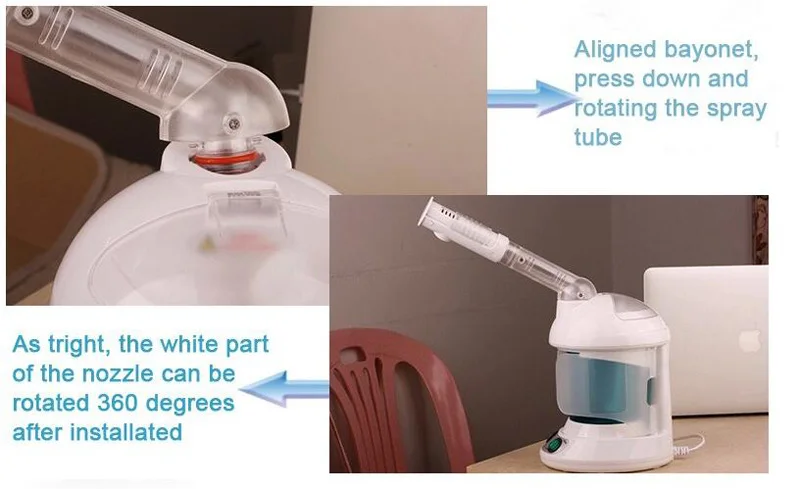 Aligned bayonet, press down and rotating the spray tube

As tright, the white part of the nozzle can be rotated 360 degrees after installated