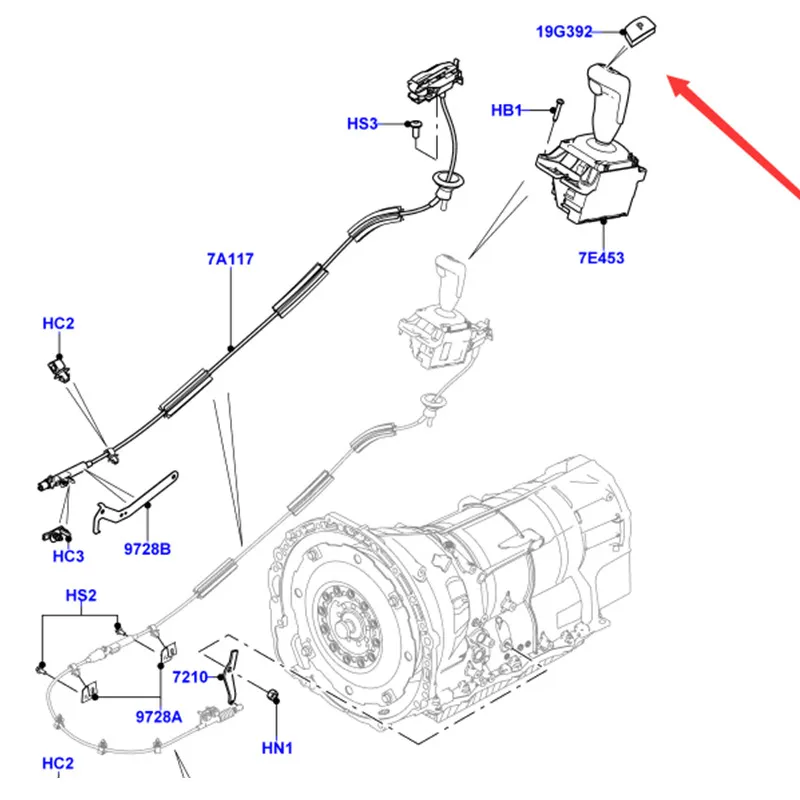 19G392
P
HB1
HS3
7E453
7A117
HC2
HC3
9728B
HS2
7210
9728A
HN1
HC2