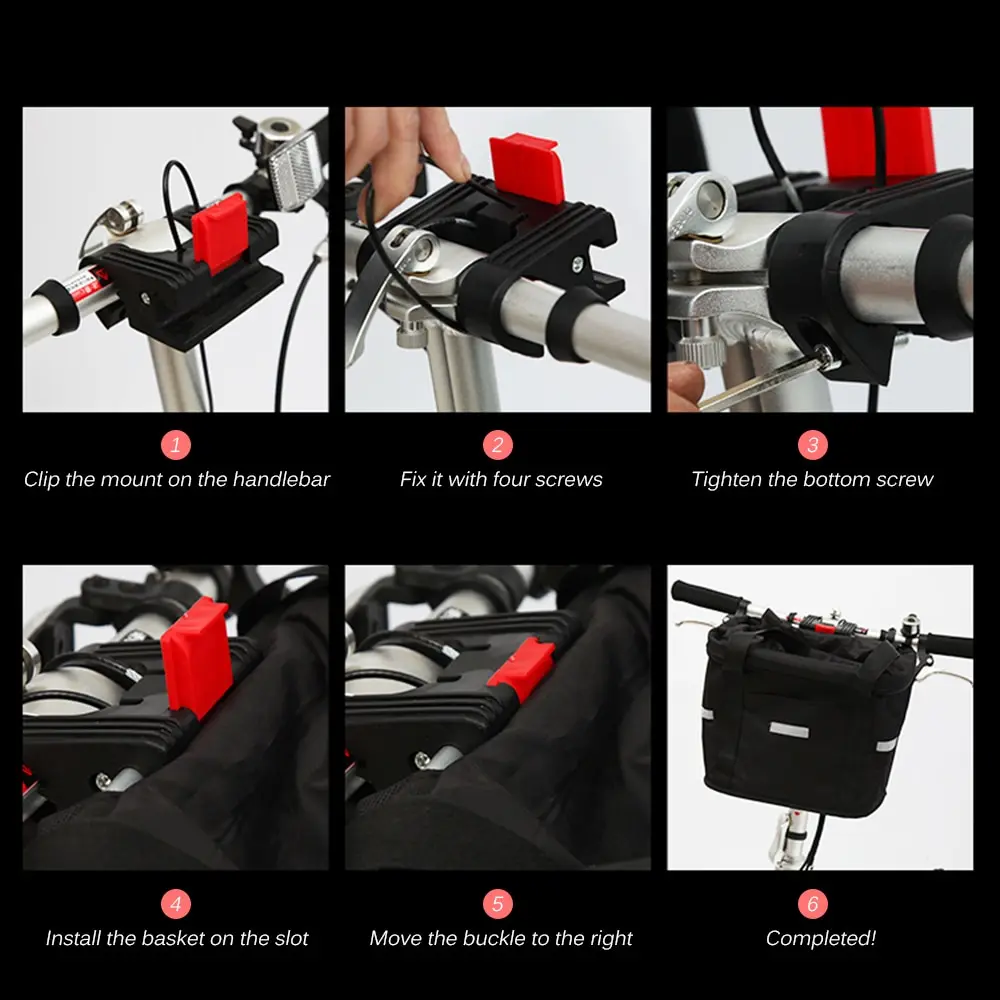 1
Clip the mount on the handlebar

2
Fix it with four screws

3
Tighten the bottom screw

4
Install the basket on the slot

5
Move the buckle to the right

6
Completed!