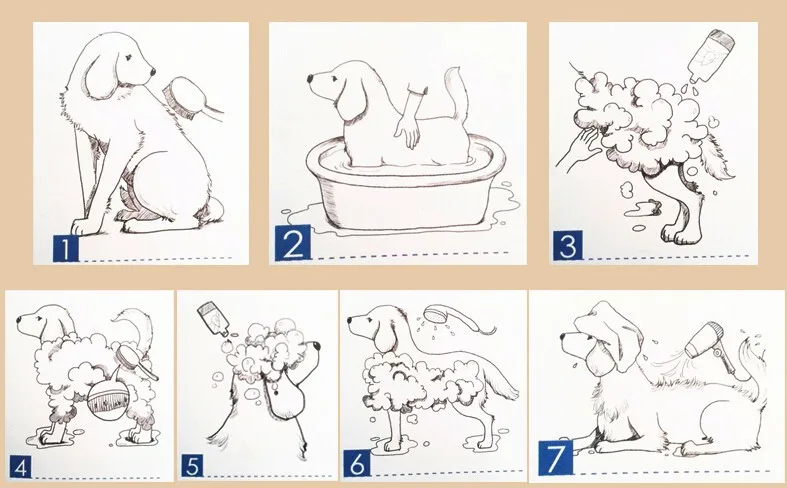 1

2

3

4

5

6

7