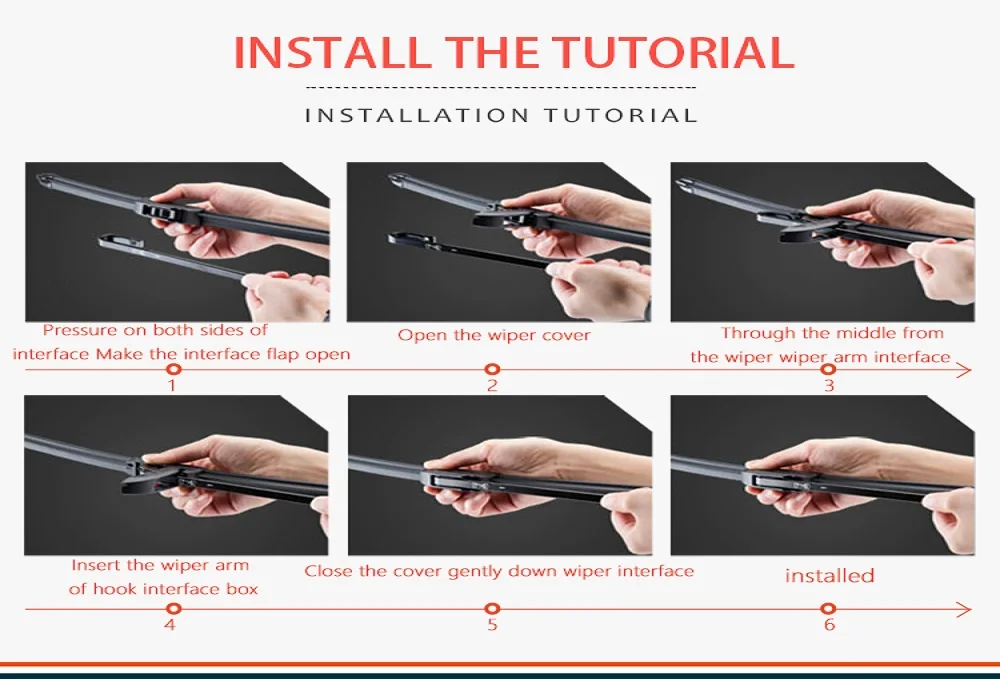 INSTALL THE TUTORIAL

INSTALLATION TUTORIAL

Pressure on both sides of interface Make the interface flap open

1

Open the wiper cover

2

Through the middle from the wiper wiper arm interface

3

Insert the wiper arm of hook interface box

4

Close the cover gently down wiper interface

5

installed

6