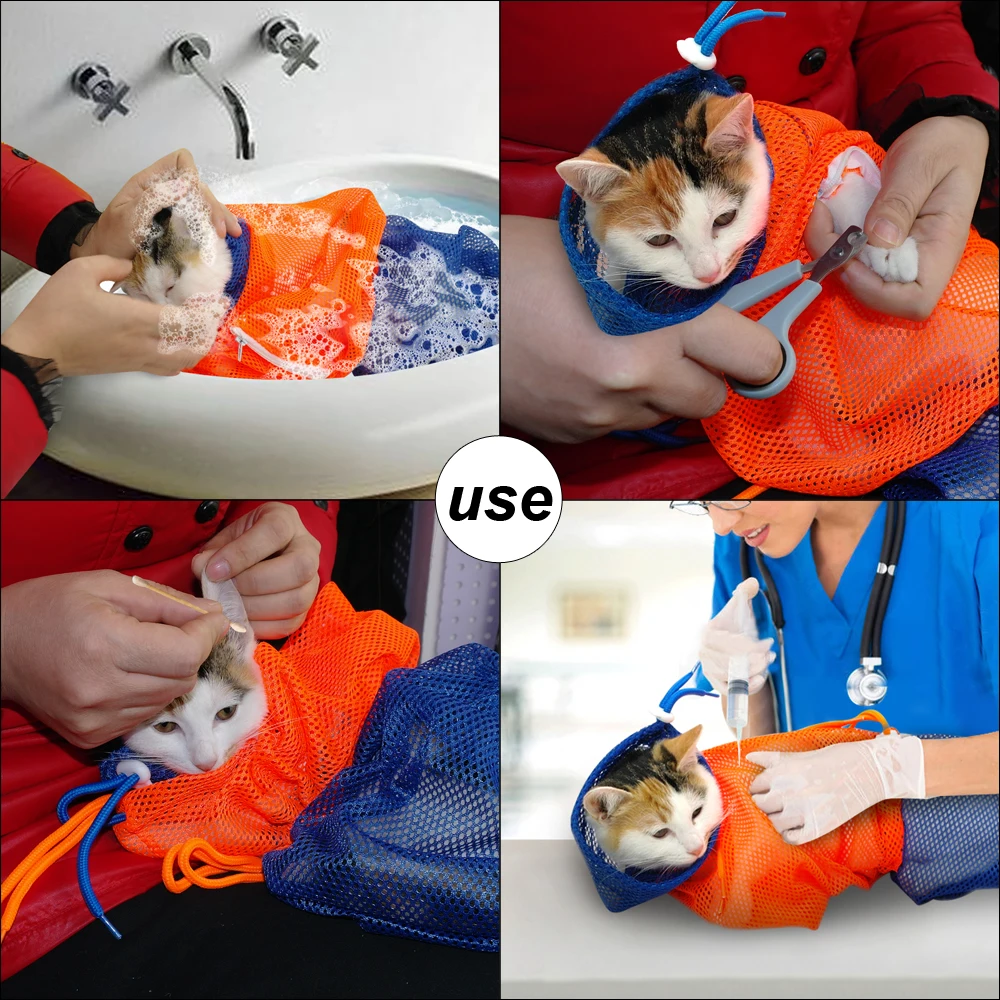 use