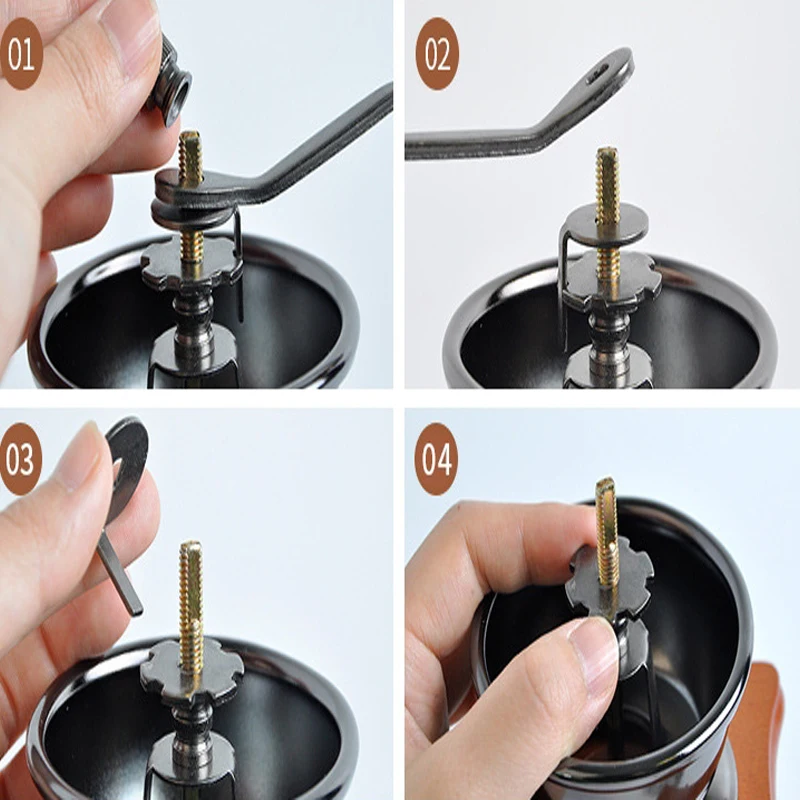 01

02

03

04