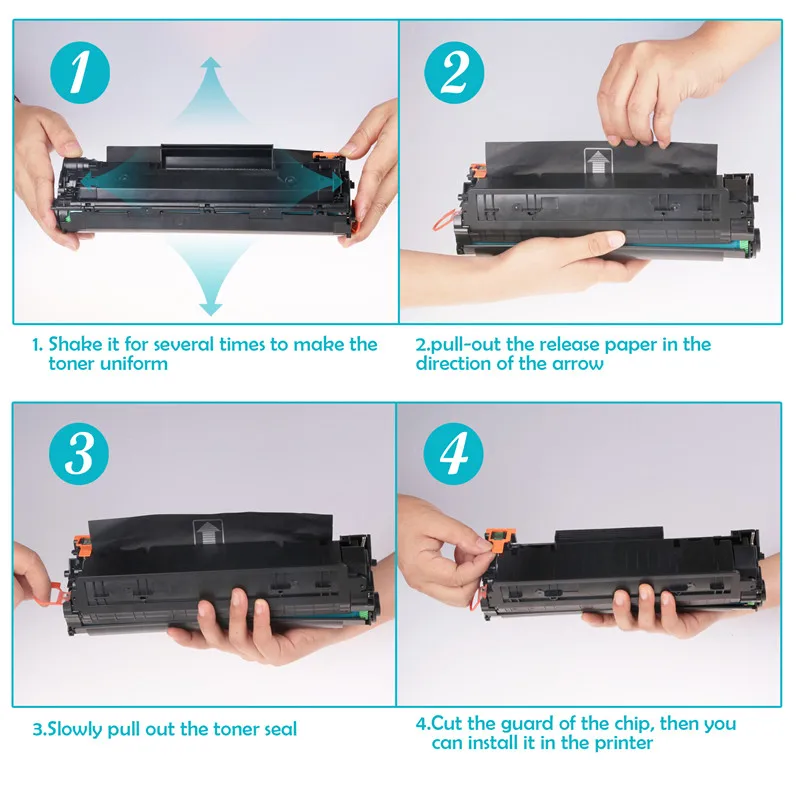 1

1. Shake it for several times to make the toner uniform

2

2.pull-out the release paper in the direction of the arrow

3

3.Slowly pull out the toner seal

4

4.Cut the guard of the chip, then you can install it in the printer