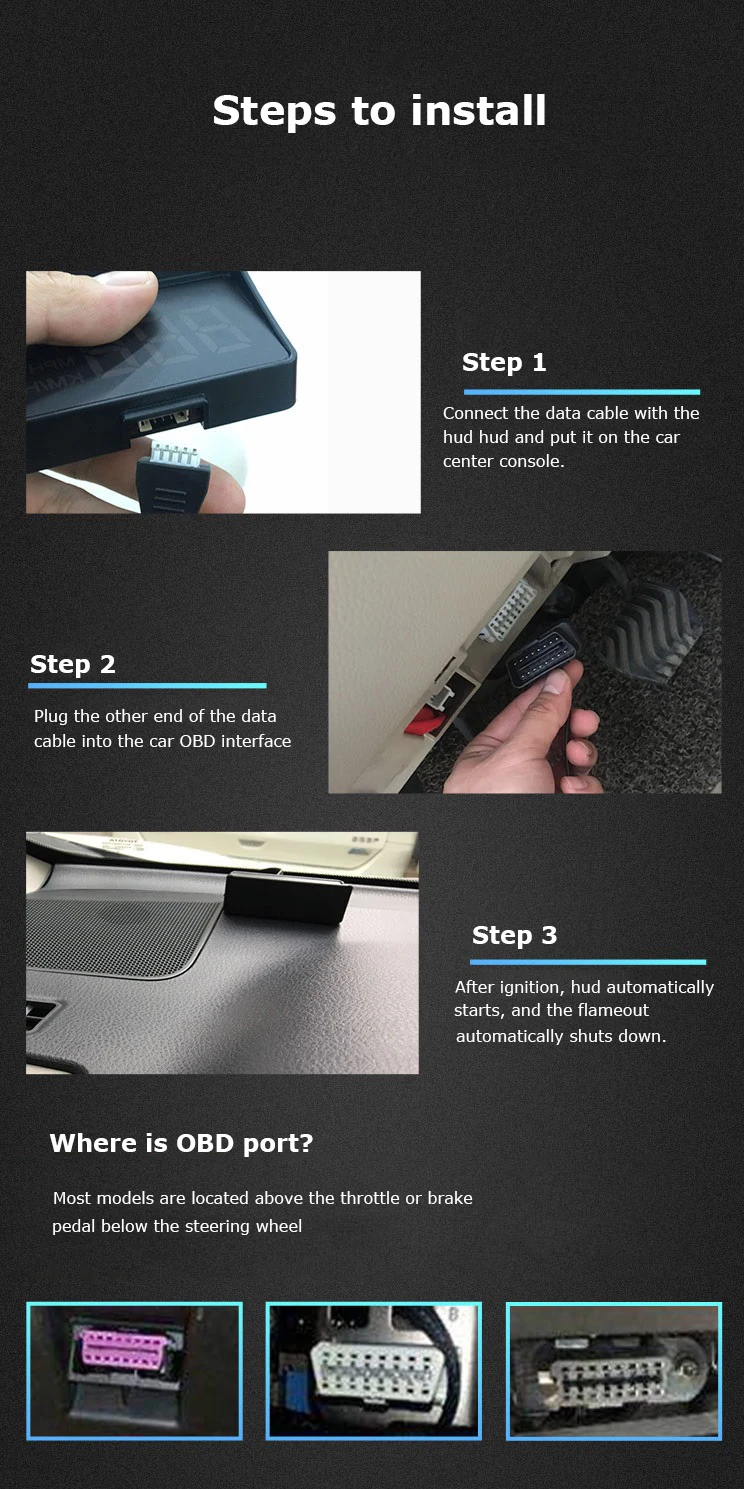 Steps to install

Step 1

Connect the data cable with the hud hud and put it on the car center console.

Step 2

Plug the other end of the data cable into the car OBD interface

Step 3

After ignition, hud automatically starts, and the flameout automatically shuts down.

Where is OBD port?

Most models are located above the throttle or brake pedal below the steering wheel