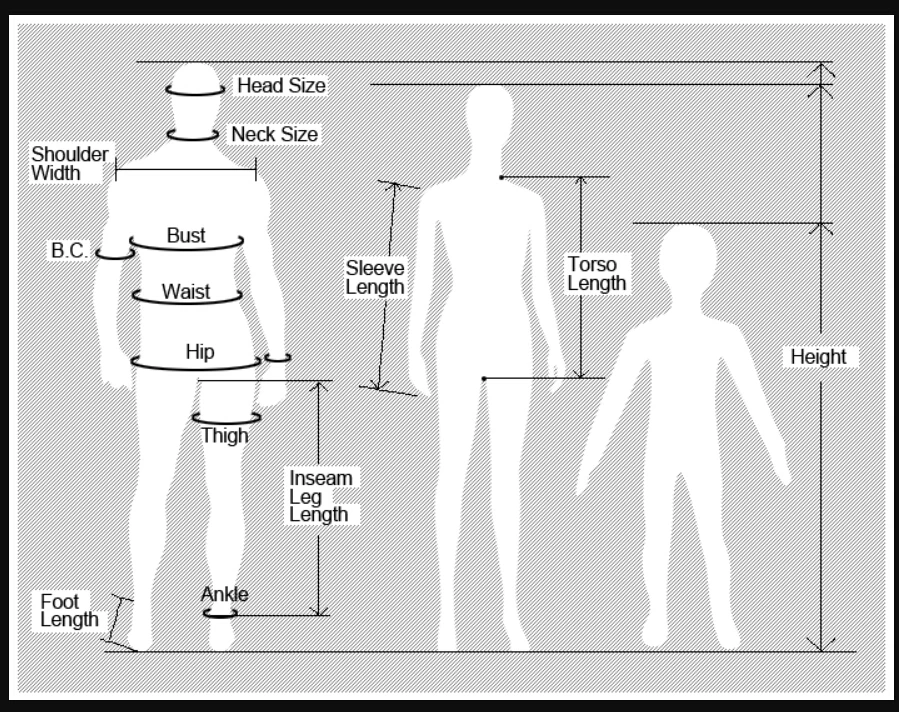 Head Size

Neck Size

Shoulder Width

Bust

B.C.

Waist

Hip

Thigh

Inseam Leg Length

Ankle

Foot Length

Sleeve Length

Torso Length

Height