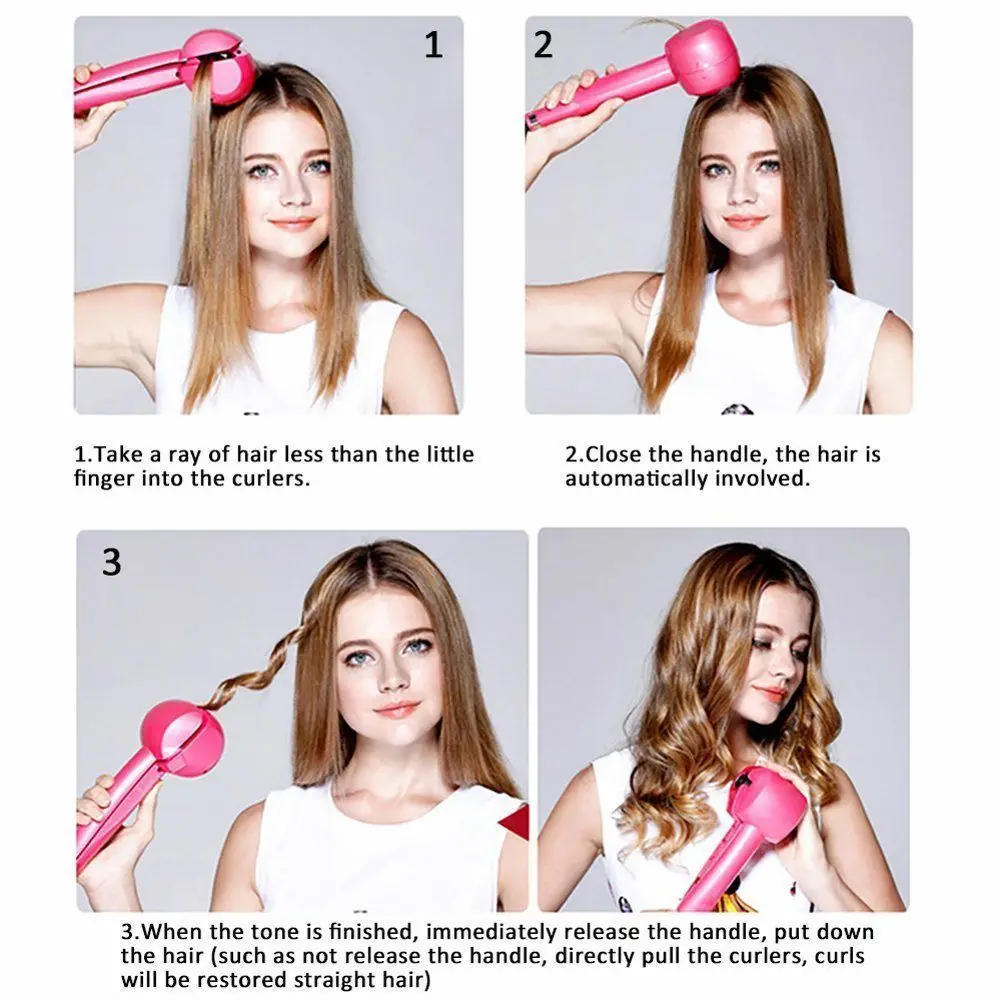 1

2

1.Take a ray of hair less than the little finger into the curlers.

2.Close the handle, the hair is automatically involved.

3

3.When the tone is finished, immediately release the handle, put down the hair (such as not release the handle, directly pull the curlers, curls will be restored straight hair)