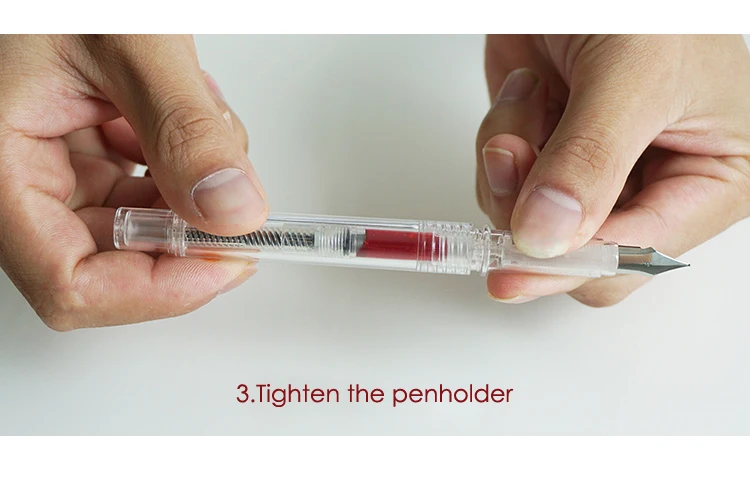 3.Tighten the penholder