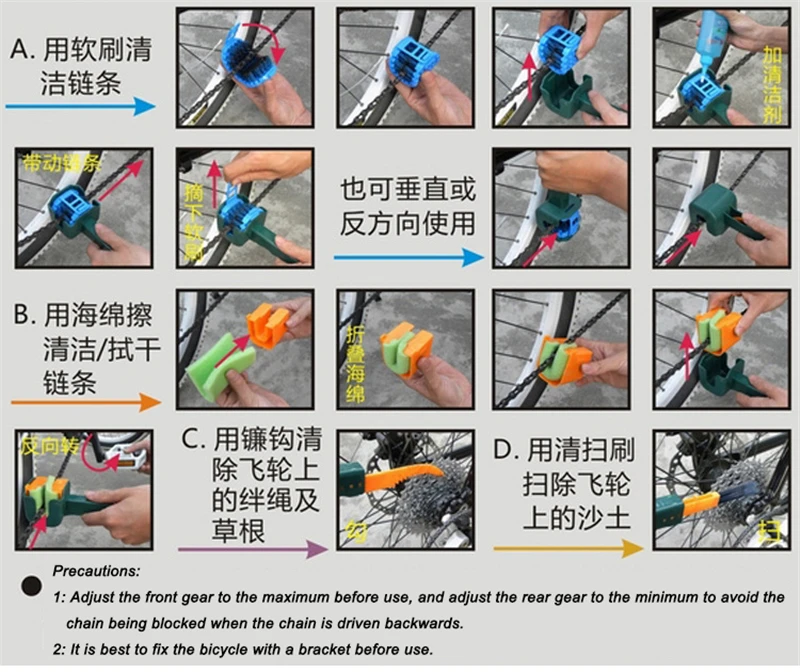 A. 用软刷清洁链条

加清洁剂

带动链条

摘下软刷

也可垂直或反方向使用

B. 用海绵擦清洁/拭干链条

折叠海绵

反向转

C. 用镰钩清除飞轮上的绊绳及草根

勾

D. 用清扫刷扫除飞轮上的沙土

扫

Precautions:

1: Adjust the front gear to the maximum before use, and adjust the rear gear to the minimum to avoid the chain being blocked when the chain is driven backwards.

2: It is best to fix the bicycle with a bracket before use.