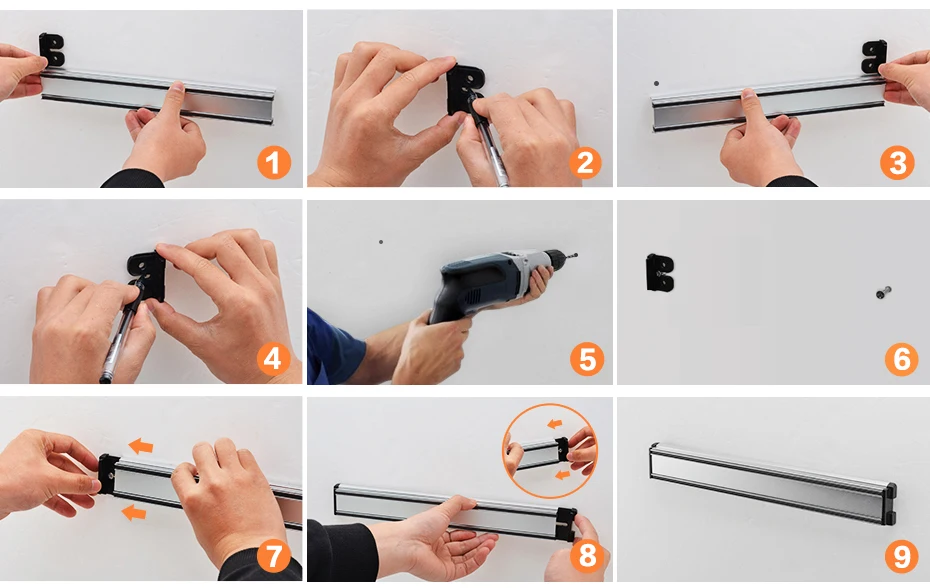 1

2

3

4

5

6

7

8

9