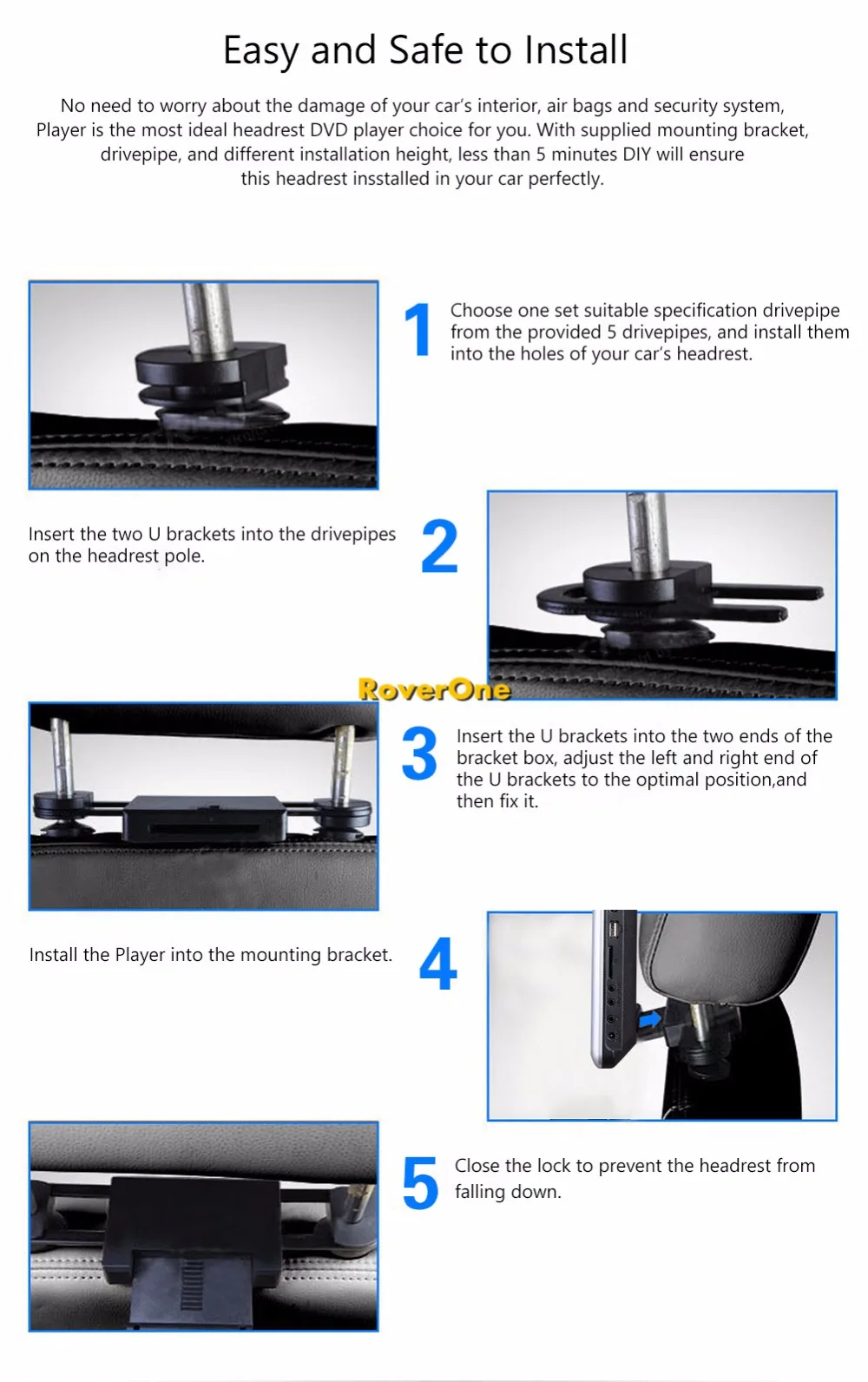 Easy and Safe to Install

No need to worry about the damage of your car's interior, air bags and security system, Player is the most ideal headrest DVD player choice for you. With supplied mounting bracket, drivepipe, and different installation height, less than 5 minutes DIY will ensure this headrest insstalled in your car perfectly.

1 Choose one set suitable specification drivepipe from the provided 5 drivepipes, and install them into the holes of your car's headrest.

Insert the two U brackets into the drivepipes on the headrest pole. 2

RoverOne

3 Insert the U brackets into the two ends of the bracket box, adjust the left and right end of the U brackets to the optimal position,and then fix it.

Install the Player into the mounting bracket. 4

5 Close the lock to prevent the headrest from falling down.