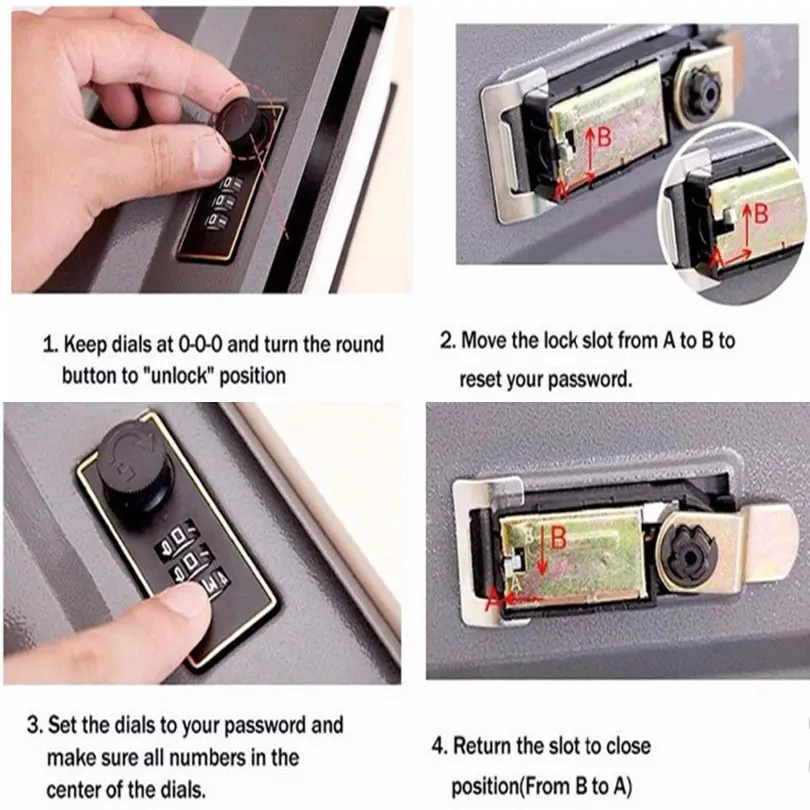 B
A
B
A

1. Keep dials at 0-0-0 and turn the round button to "unlock" position

2. Move the lock slot from A to B to reset your password.

B
A

3. Set the dials to your password and make sure all numbers in the center of the dials.

4. Return the slot to close position(From B to A)