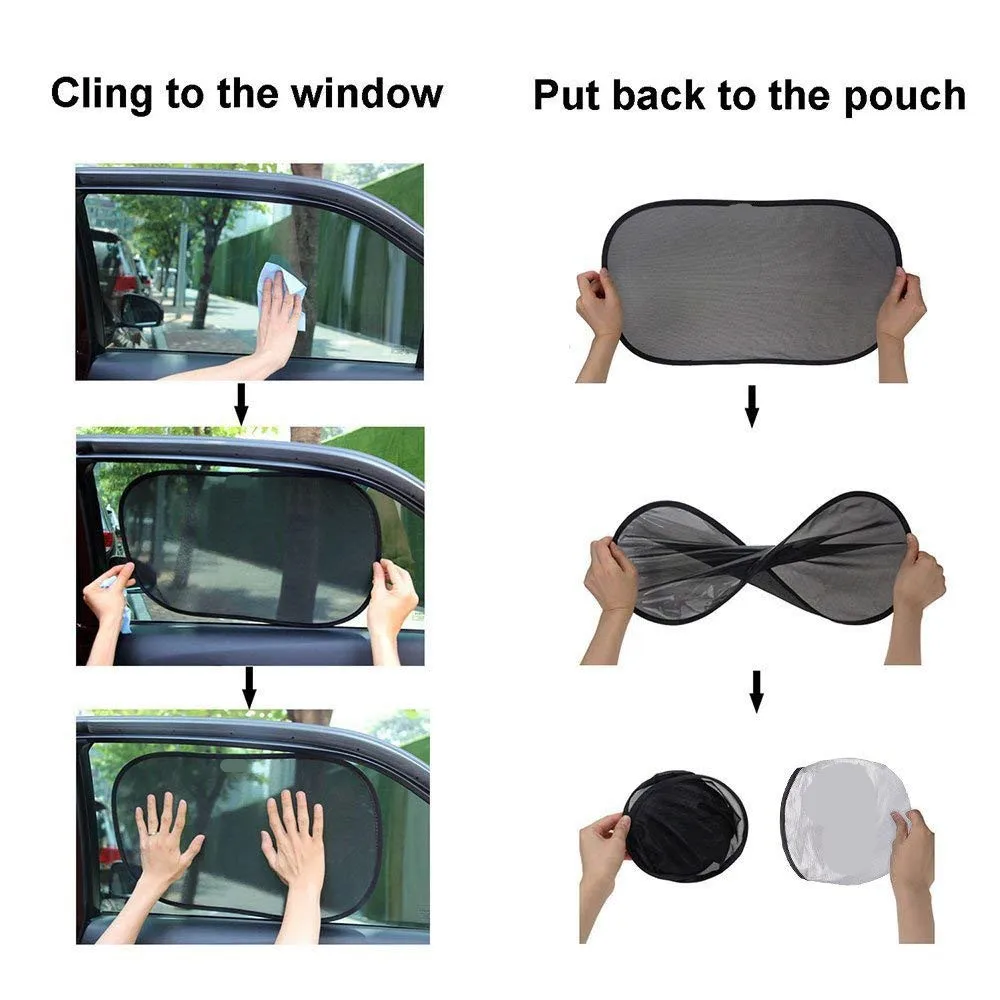 Cling to the window

Put back to the pouch