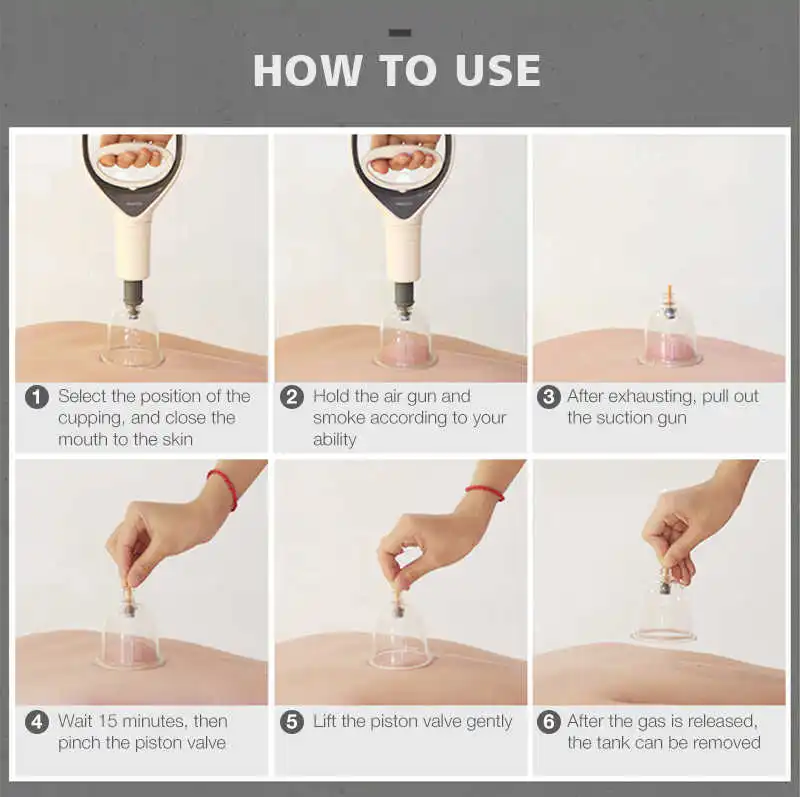 HOW TO USE

1 Select the position of the cupping, and close the mouth to the skin

2 Hold the air gun and smoke according to your ability

3 After exhausting, pull out the suction gun

4 Wait 15 minutes, then pinch the piston valve

5 Lift the piston valve gently

6 After the gas is released, the tank can be removed