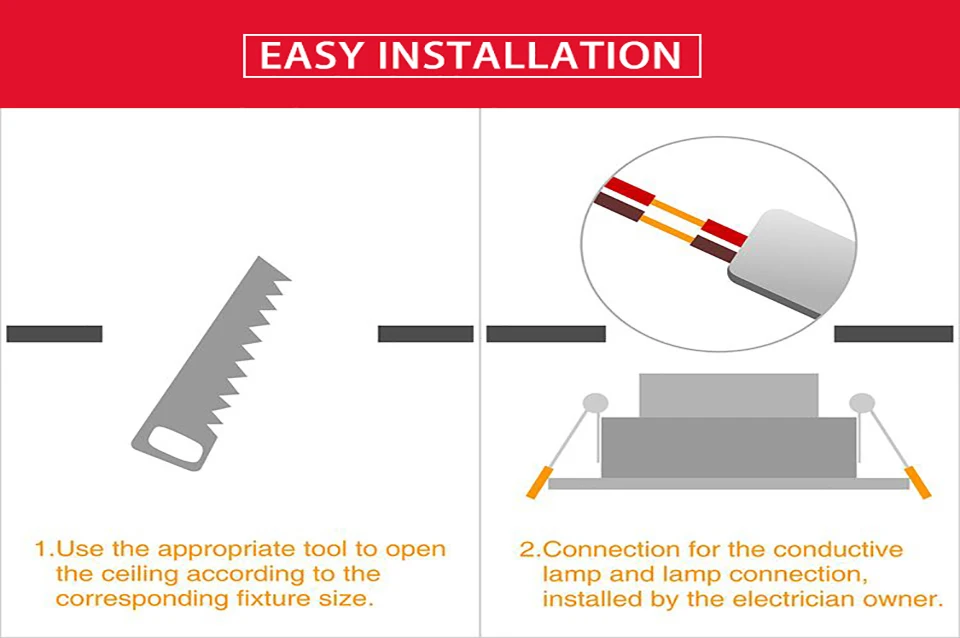 EASY INSTALLATION

1.Use the appropriate tool to open the ceiling according to the corresponding fixture size.

2.Connection for the conductive lamp and lamp connection, installed by the electrician owner.