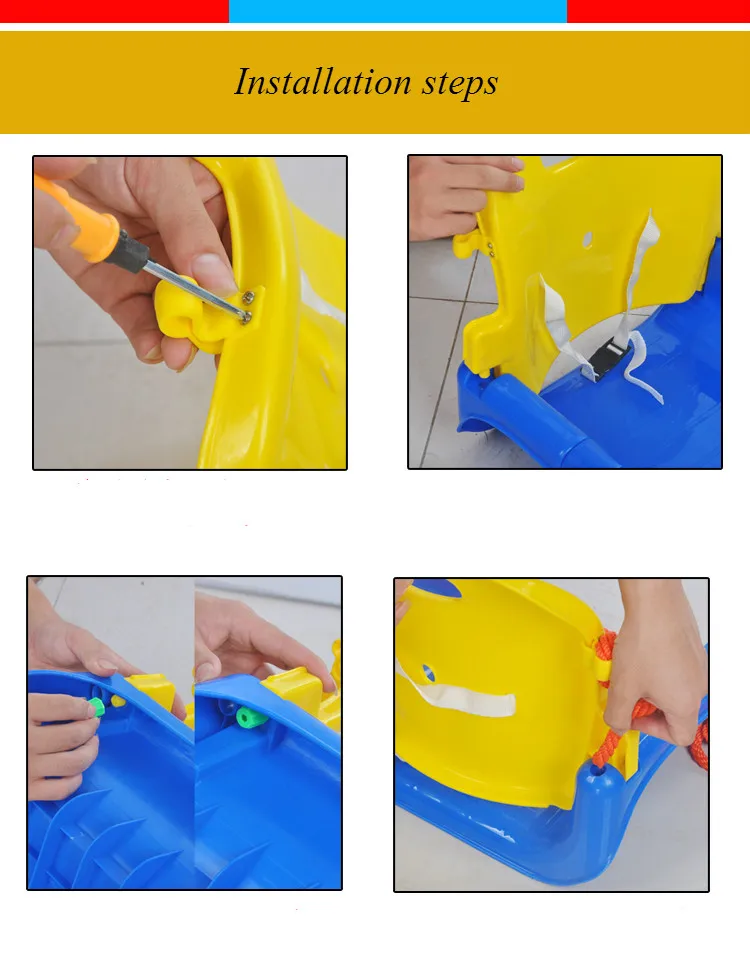 Installation steps