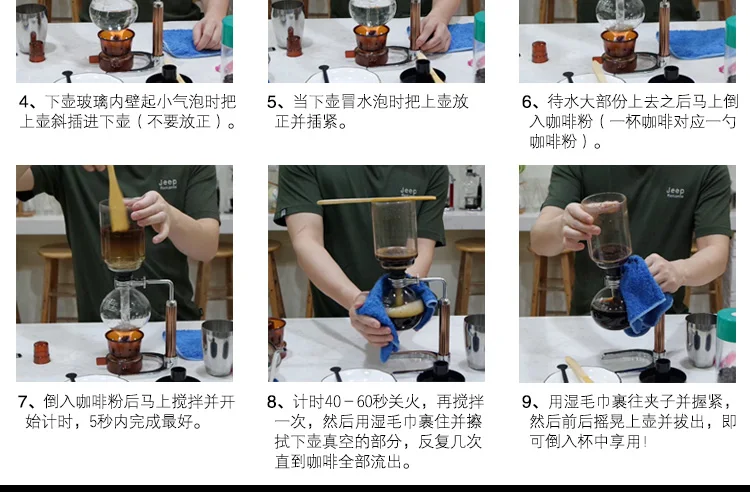 4、下壶玻璃内壁起小气泡时把上壶斜插进下壶（不要放正）。

5、当下壶冒水泡时把上壶放正并插紧。

6、待水大部份上去之后马上倒入咖啡粉（一杯咖啡对应一勺咖啡粉）。

Jeep

Jeep

Jeep

7、倒入咖啡粉后马上搅拌并开始计时，5秒内完成最好。

8、计时40－60秒关火，再搅拌一次，然后用湿毛巾裹住并擦拭下壶真空的部分，反复几次直到咖啡全部流出。

9、用湿毛巾裹往夹子并握紧，然后前后摇晃上壶并拔出，即可倒入杯中享用！