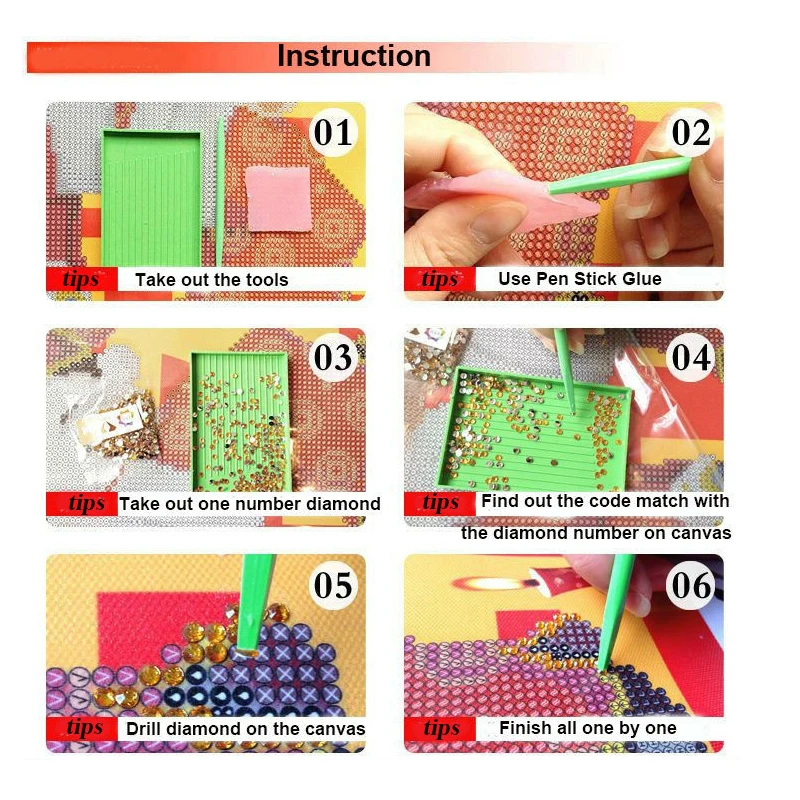 Instruction

01
tips Take out the tools

02
tips Use Pen Stick Glue

03
tips Take out one number diamond

04
tips Find out the code match with the diamond number on canvas

05
tips Drill diamond on the canvas

06
tips Finish all one by one