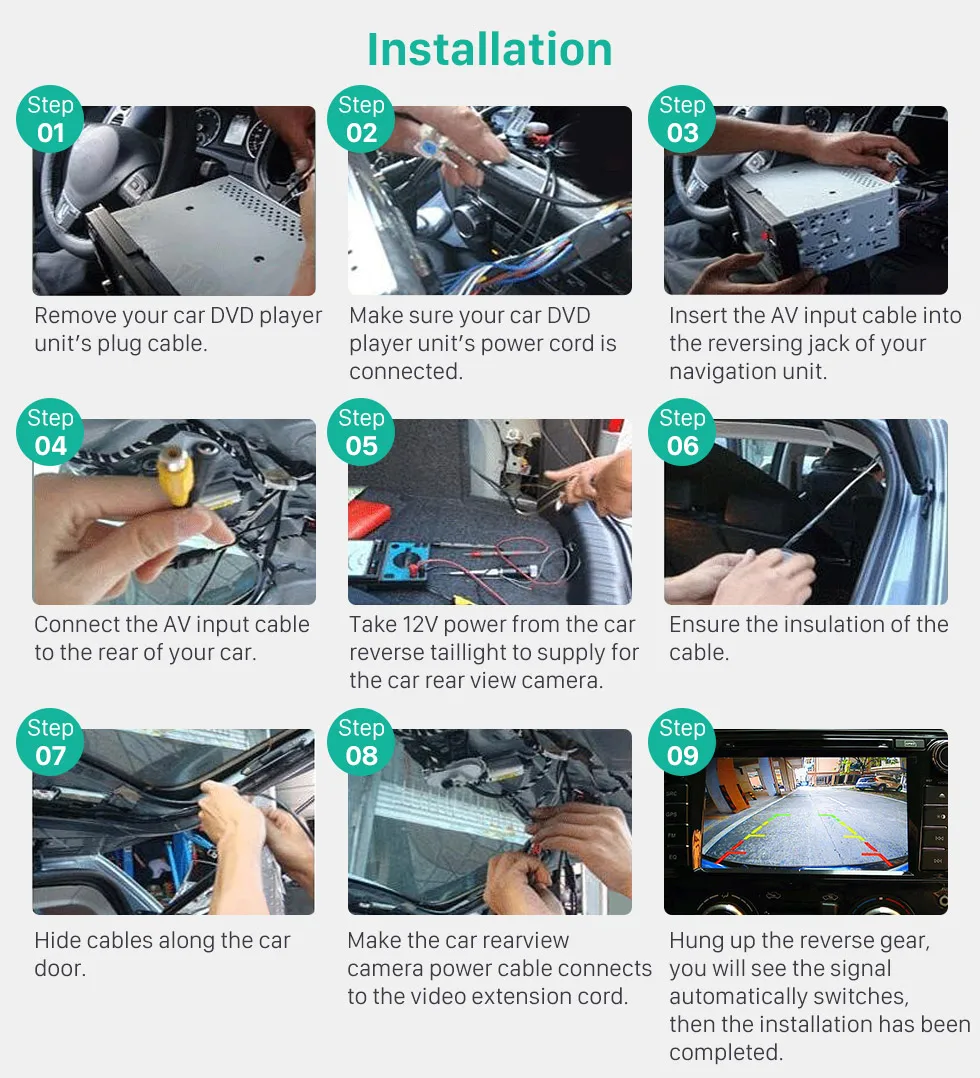 Installation

Step 01

Remove your car DVD player unit's plug cable.

Step 02

Make sure your car DVD player unit's power cord is connected.

Step 03

Insert the AV input cable into the reversing jack of your navigation unit.

Step 04

Connect the AV input cable to the rear of your car.

Step 05

Take 12V power from the car reverse taillight to supply for the car rear view camera.

Step 06

Ensure the insulation of the cable.

Step 07

Hide cables along the car door.

Step 08

Make the car rearview camera power cable connects to the video extension cord.

Step 09

Hung up the reverse gear, you will see the signal automatically switches, then the installation has been completed.