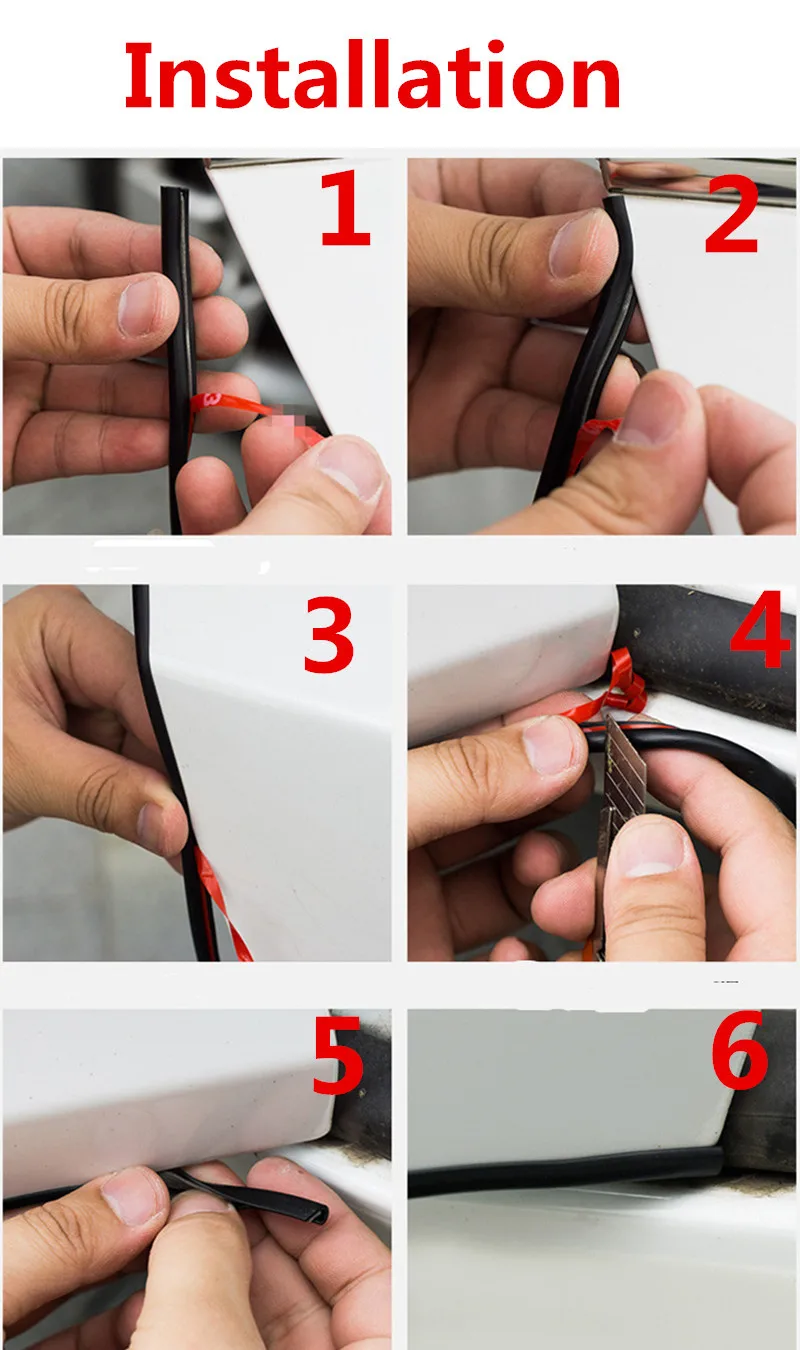 Installation

1

2

3

4

5

6