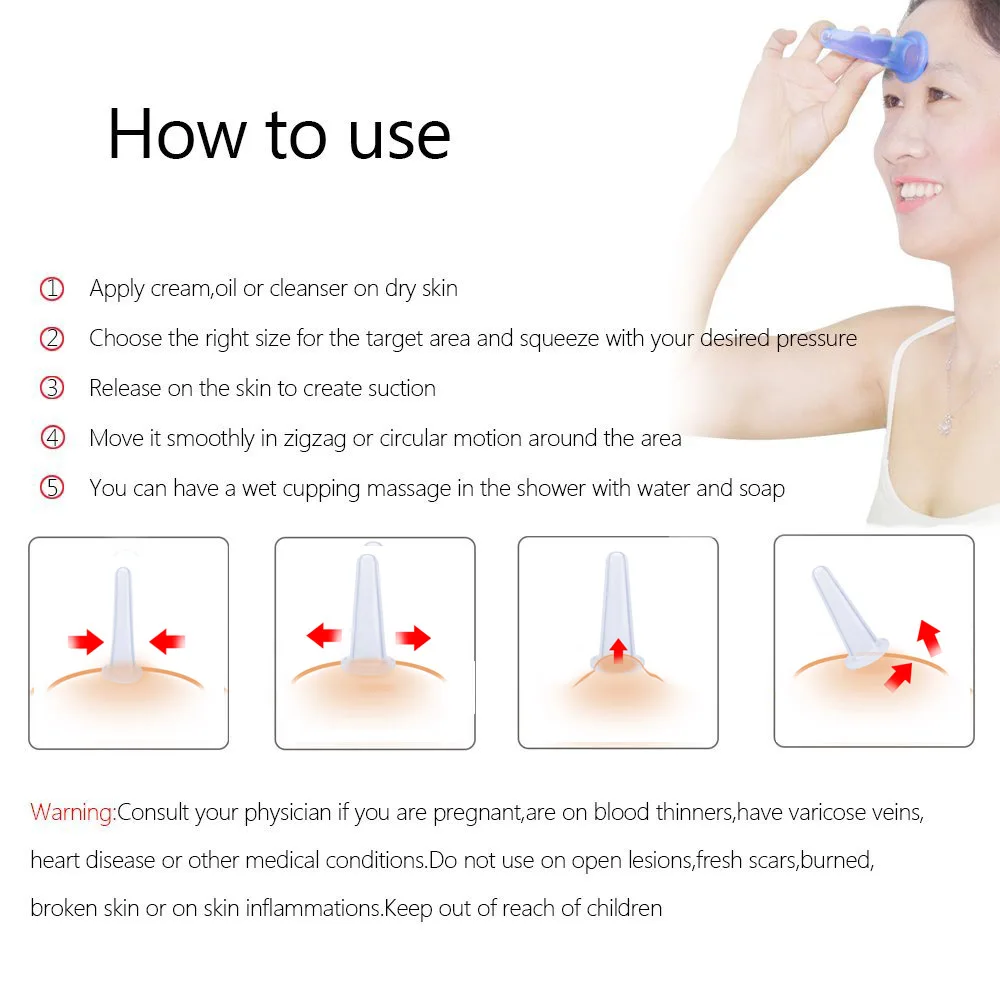 How to use

① Apply cream,oil or cleanser on dry skin

② Choose the right size for the target area and squeeze with your desired pressure

③ Release on the skin to create suction

④ Move it smoothly in zigzag or circular motion around the area

⑤ You can have a wet cupping massage in the shower with water and soap

Warning:Consult your physician if you are pregnant,are on blood thinners,have varicose veins, heart disease or other medical conditions.Do not use on open lesions,fresh scars,burned, broken skin or on skin inflammations.Keep out of reach of children