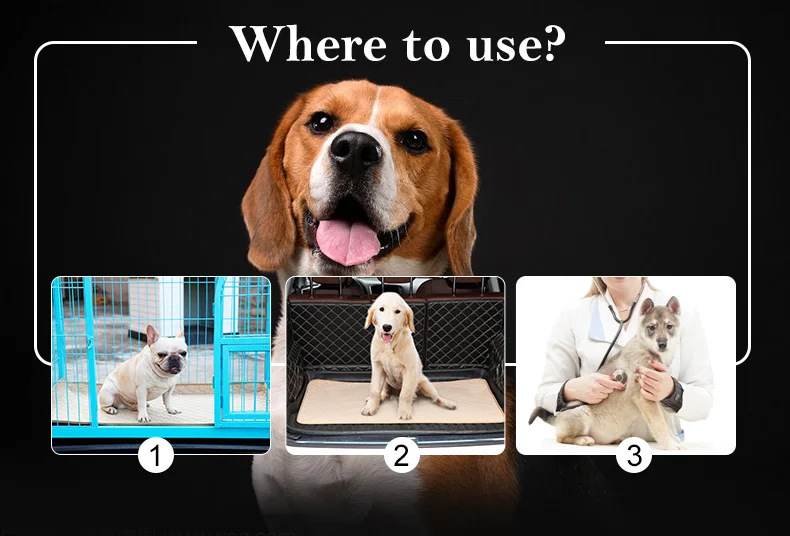 Where to use?

1

2

3