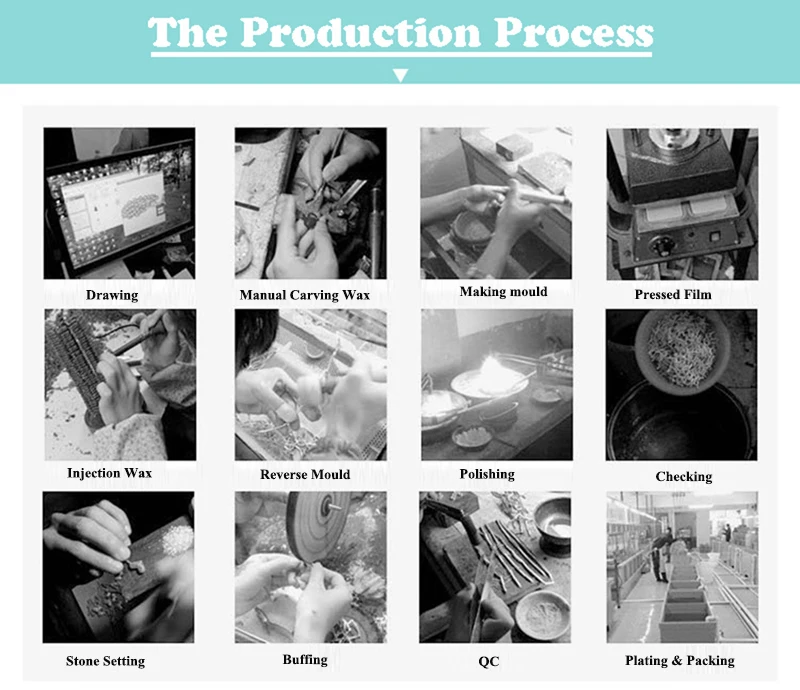 The Production Process

Drawing

Manual Carving Wax

Making mould

Pressed Film

Injection Wax

Reverse Mould

Polishing

Checking

Stone Setting

Buffing

QC

Plating & Packing