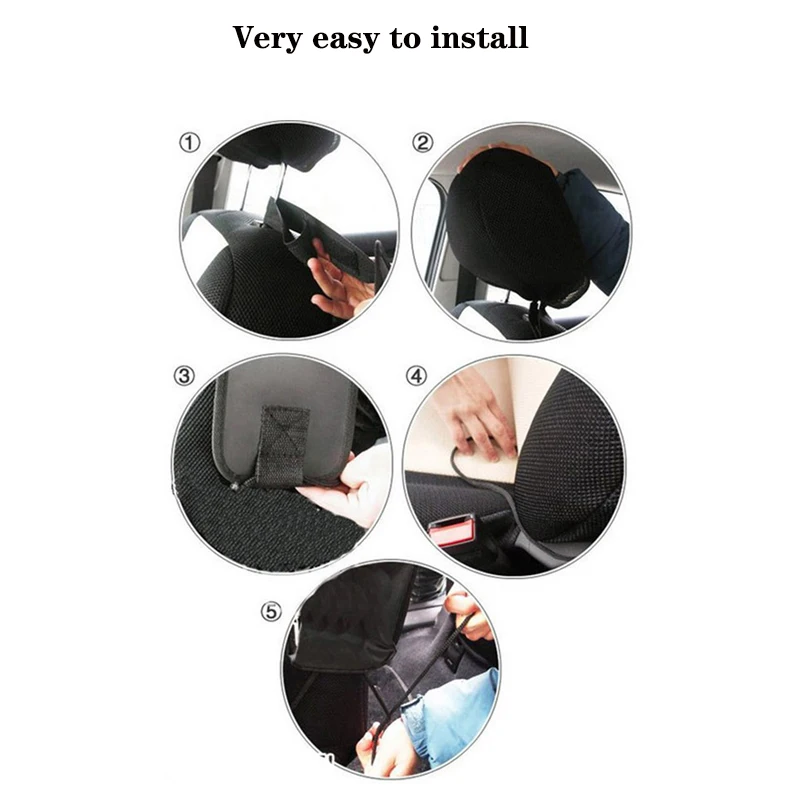 Very easy to install

①

②

③

④

⑤