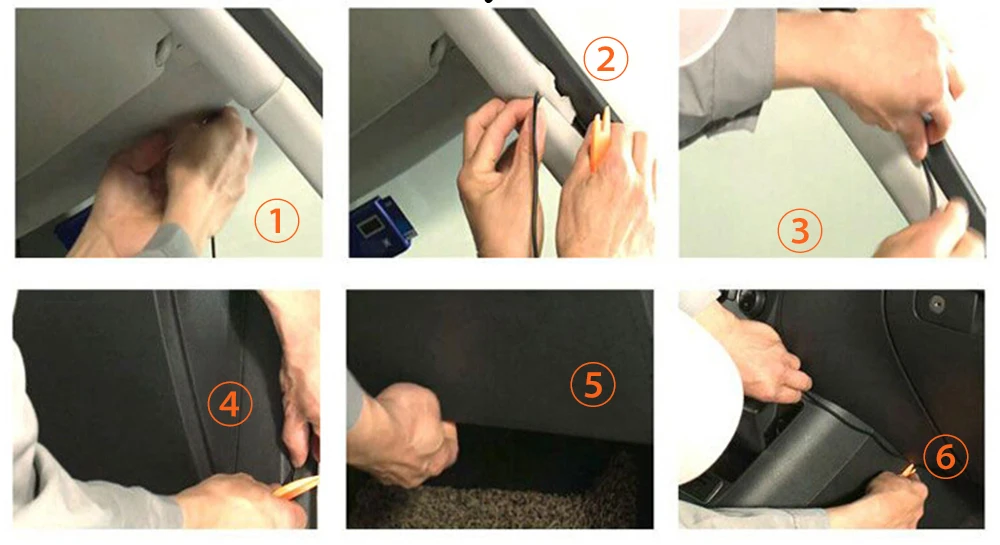 1

2

3

4

5

6