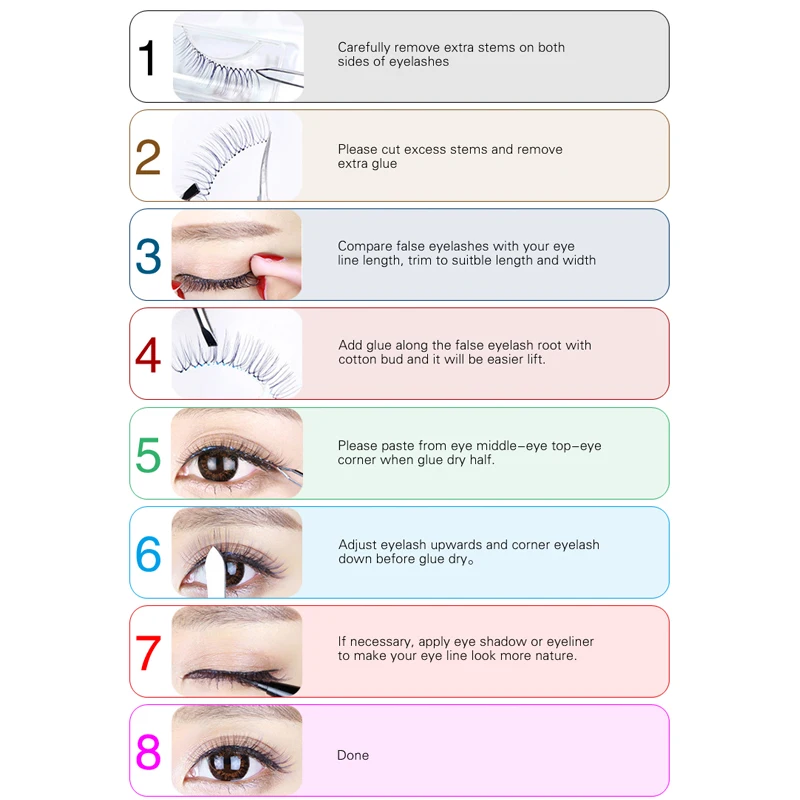 1 Carefully remove extra stems on both sides of eyelashes

2 Please cut excess stems and remove extra glue

3 Compare false eyelashes with your eye line length, trim to suitble length and width

4 Add glue along the false eyelash root with cotton bud and it will be easier lift.

5 Please paste from eye middle–eye top–eye corner when glue dry half.

6 Adjust eyelash upwards and corner eyelash down before glue dry。

7 If necessary, apply eye shadow or eyeliner to make your eye line look more nature.

8 Done