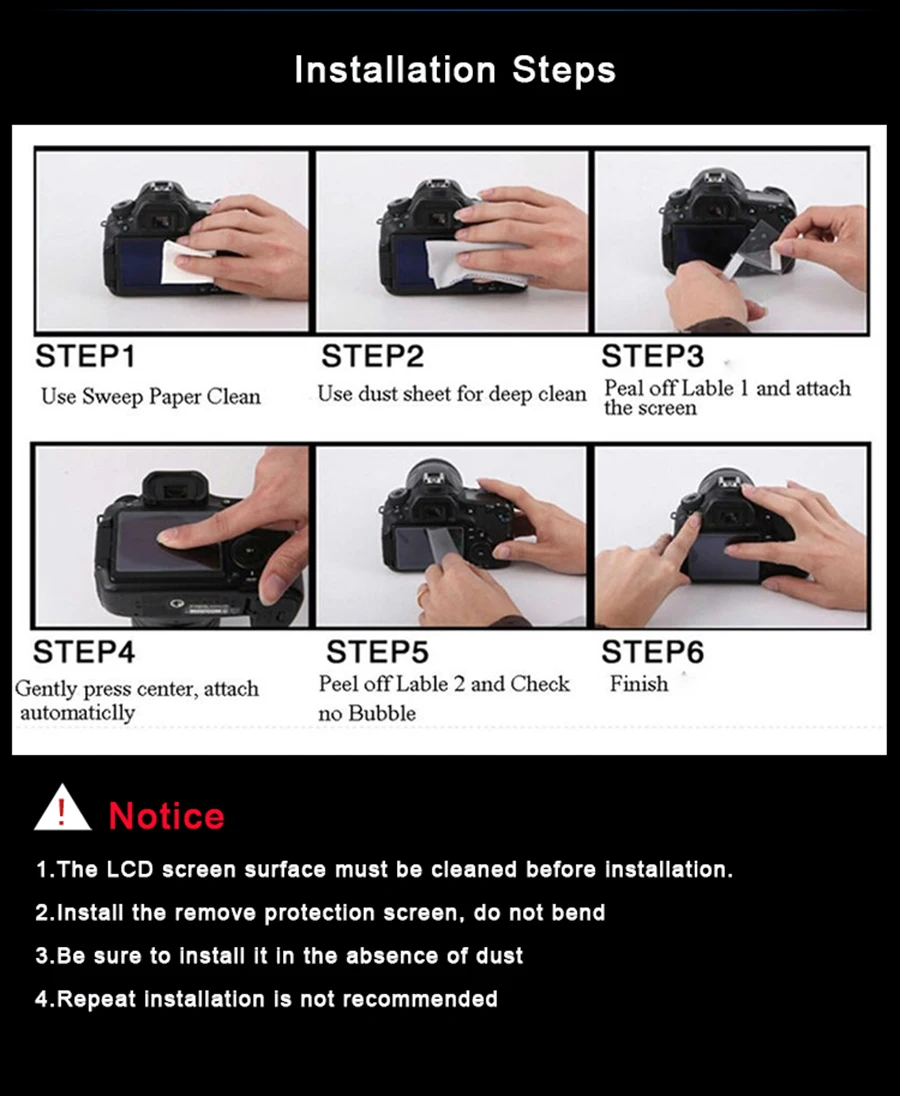 Installation Steps

STEP1
Use Sweep Paper Clean

STEP2
Use dust sheet for deep clean

STEP3
Peal off Lable 1 and attach the screen

STEP4
Gently press center, attach automaticlly

STEP5
Peel off Lable 2 and Check no Bubble

STEP6
Finish

! Notice

1.The LCD screen surface must be cleaned before installation.

2.Install the remove protection screen, do not bend

3.Be sure to install it in the absence of dust

4.Repeat installation is not recommended