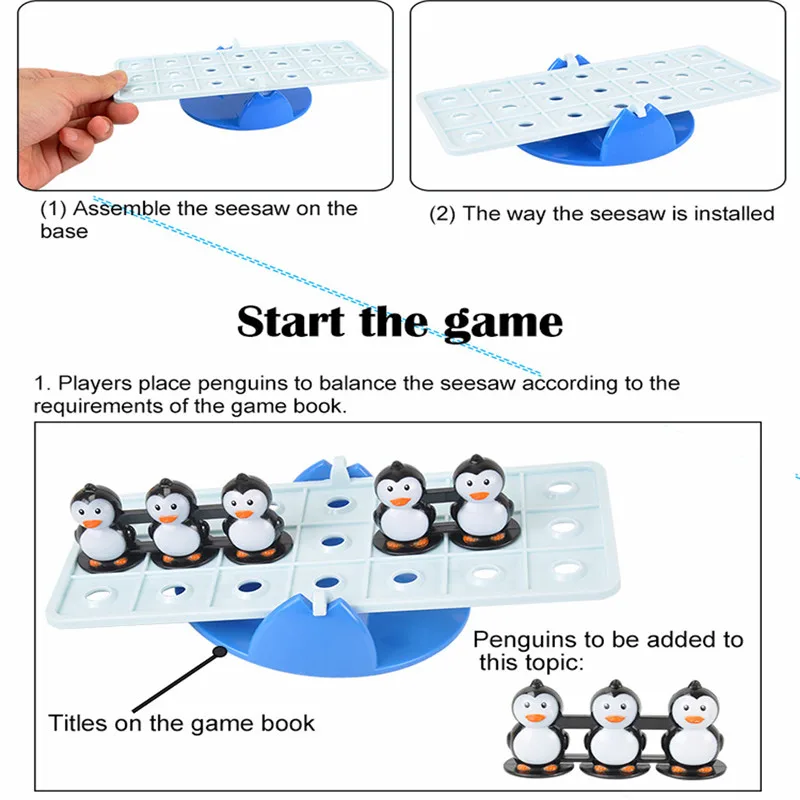 (1) Assemble the seesaw on the base

(2) The way the seesaw is installed

Start the game

1. Players place penguins to balance the seesaw according to the requirements of the game book.

Penguins to be added to this topic:

Titles on the game book