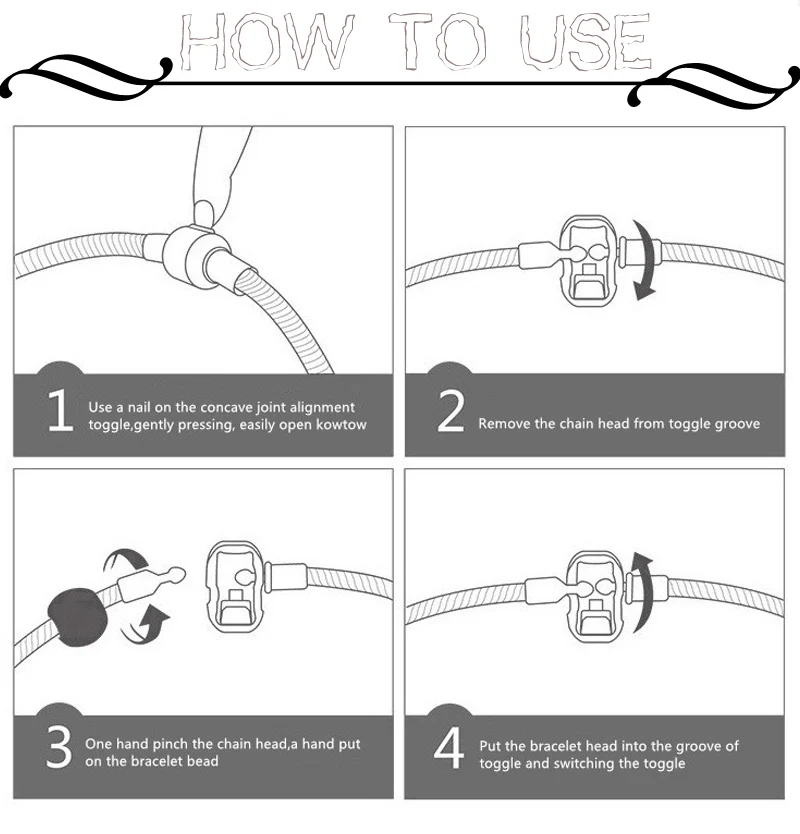 HOW TO USE

1 Use a nail on the concave joint alignment toggle,gently pressing, easily open kowtow

2 Remove the chain head from toggle groove

3 One hand pinch the chain head,a hand put on the bracelet bead

4 Put the bracelet head into the groove of toggle and switching the toggle