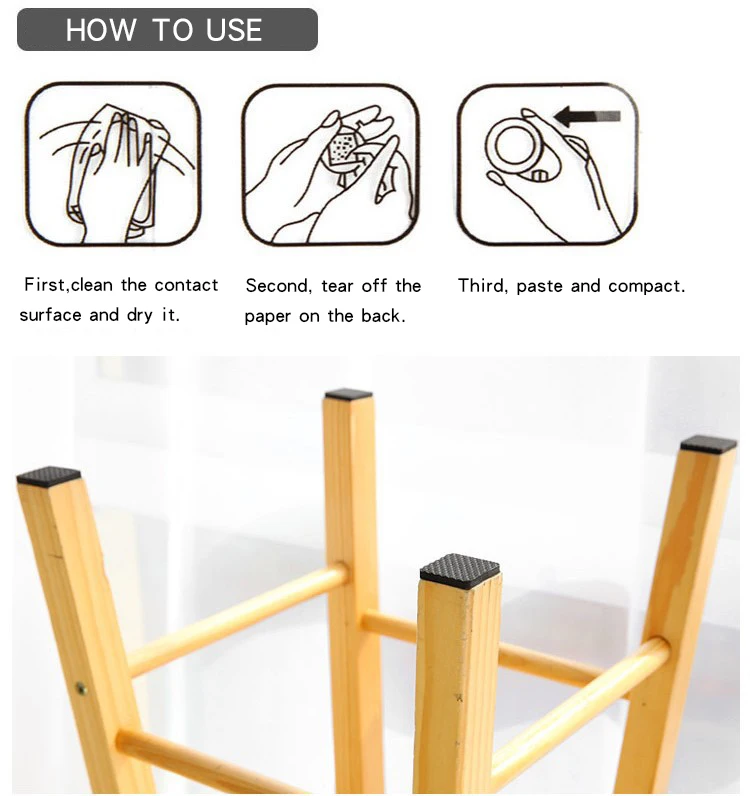 HOW TO USE

First,clean the contact surface and dry it.

Second, tear off the paper on the back.

Third, paste and compact.