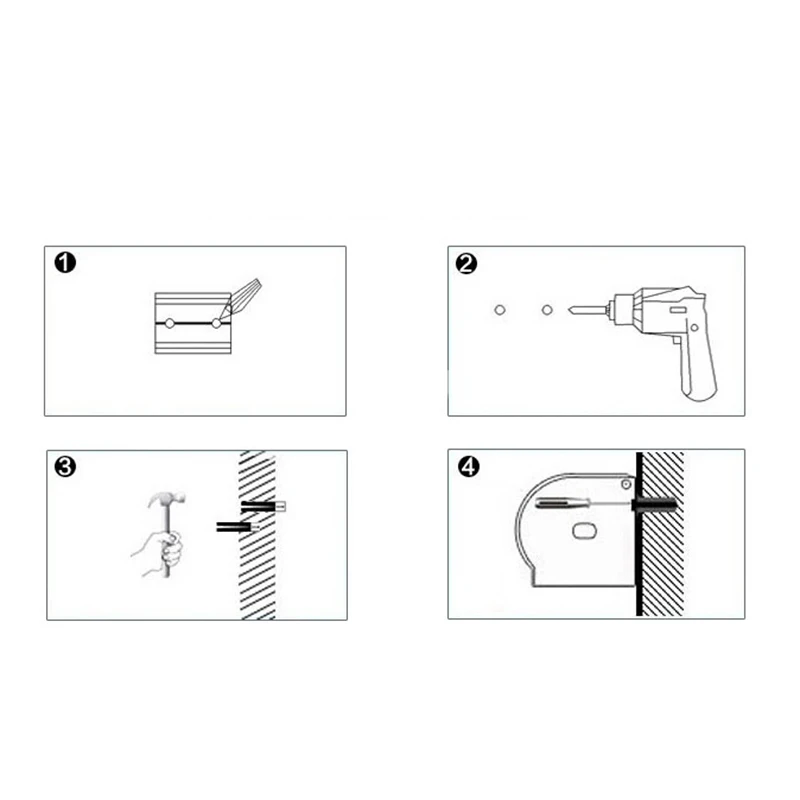 1

2

3

4