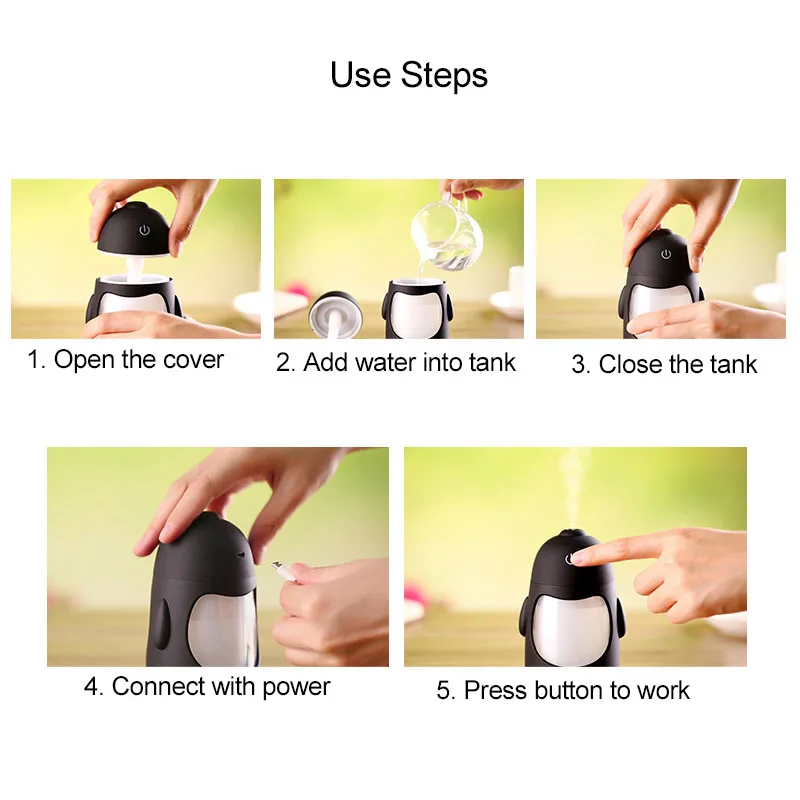 Use Steps

1. Open the cover

2. Add water into tank

3. Close the tank

4. Connect with power

5. Press button to work