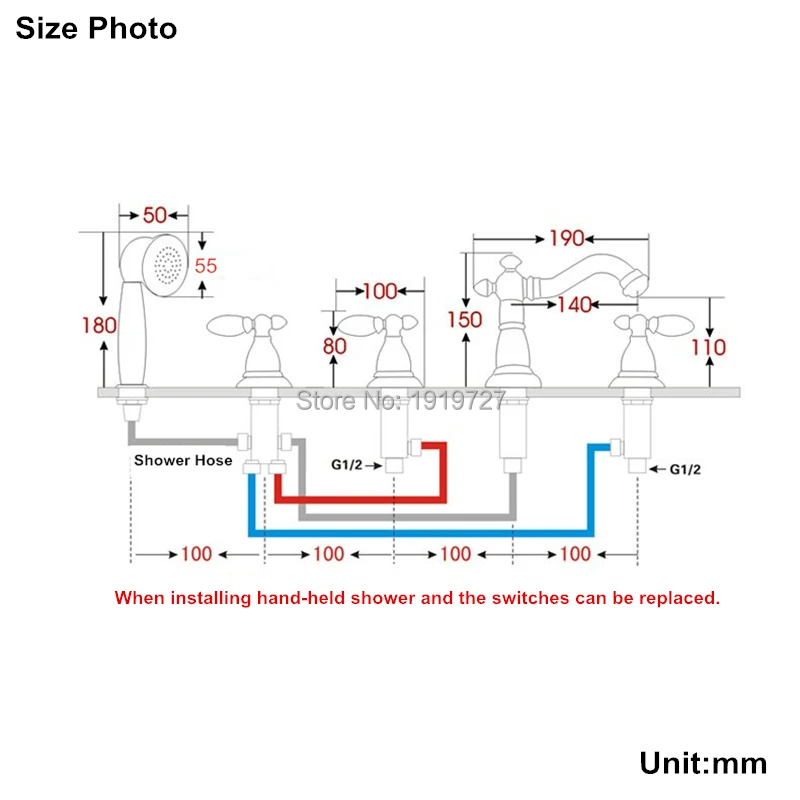 Size Photo

50

55

180

100

80

190

150

140

110

Store No: 1919727

Shower Hose

G1/2

G1/2

100

100

100

100

When installing hand-held shower and the switches can be replaced.

Unit:mm