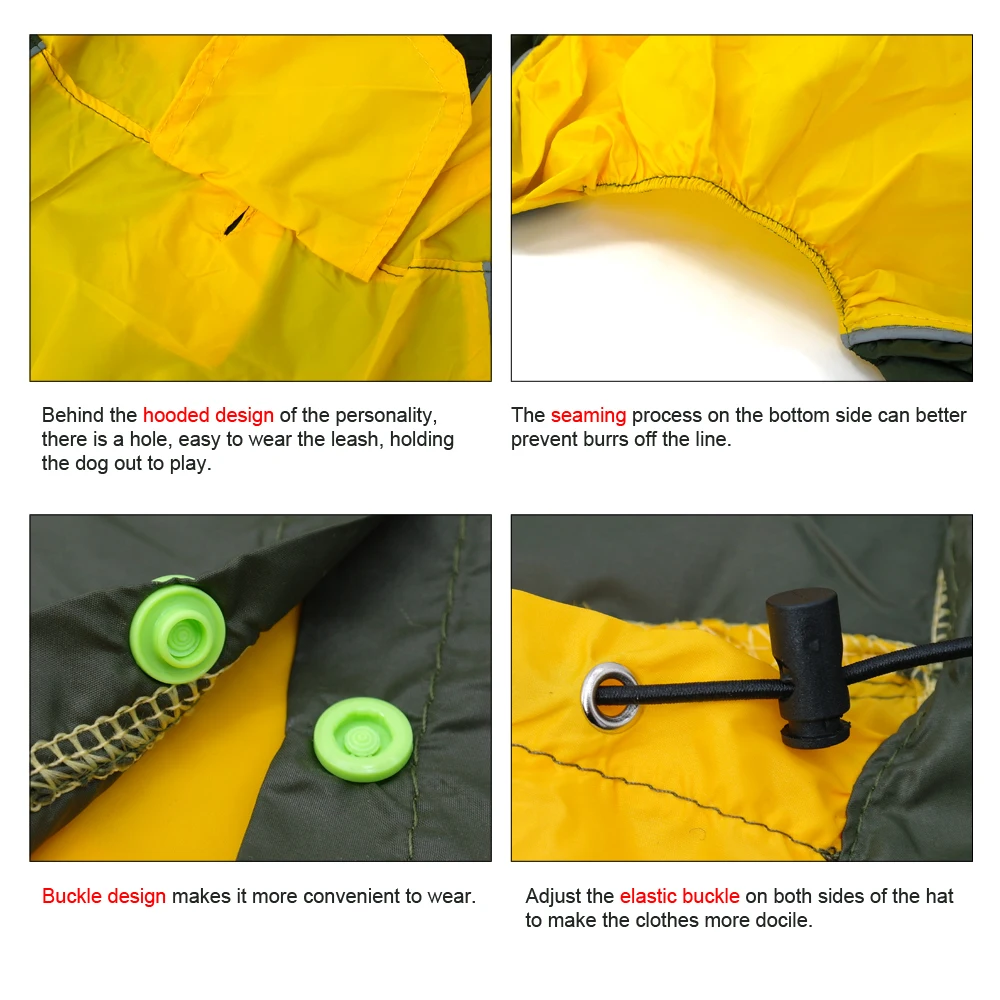 Behind the hooded design of the personality, there is a hole, easy to wear the leash, holding the dog out to play.

The seaming process on the bottom side can better prevent burrs off the line.

Buckle design makes it more convenient to wear.

Adjust the elastic buckle on both sides of the hat to make the clothes more docile.