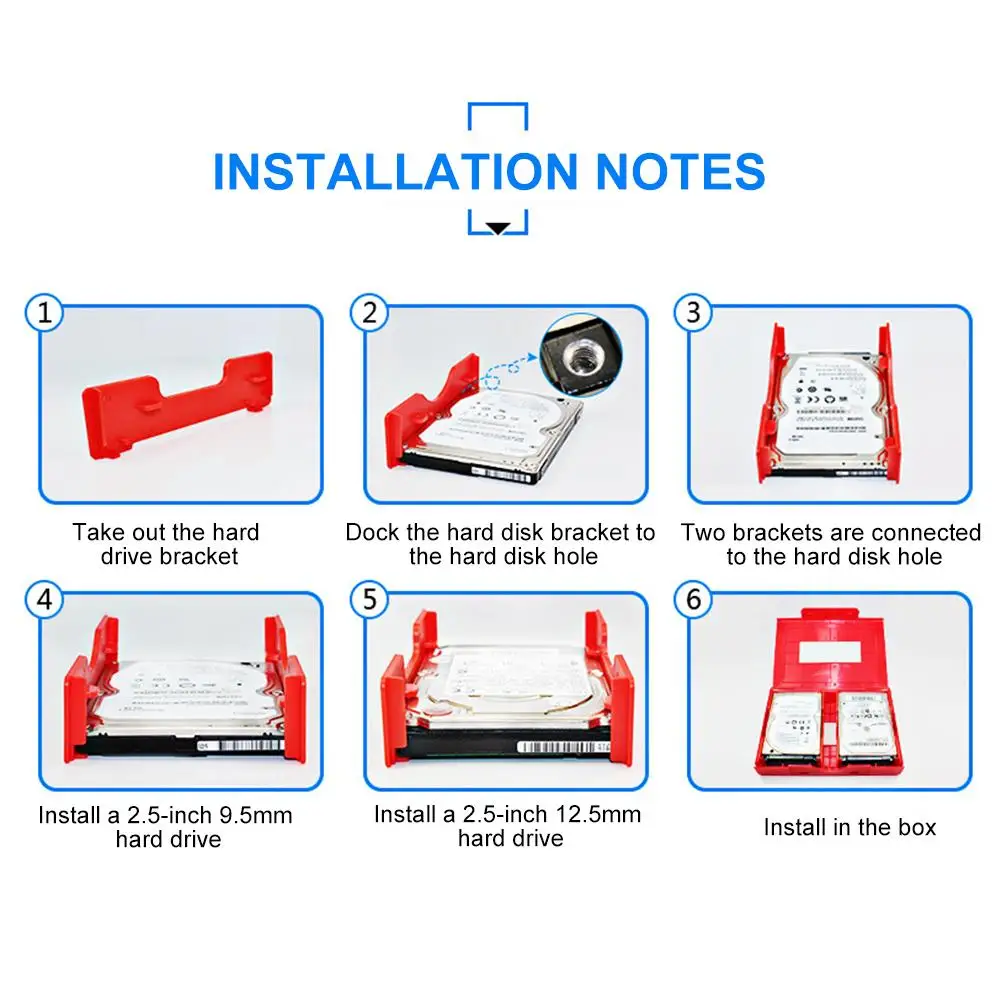 INSTALLATION NOTES

1

Take out the hard drive bracket

2

Dock the hard disk bracket to the hard disk hole

3

Two brackets are connected to the hard disk hole

4

Install a 2.5-inch 9.5mm hard drive

5

Install a 2.5-inch 12.5mm hard drive

6

Install in the box