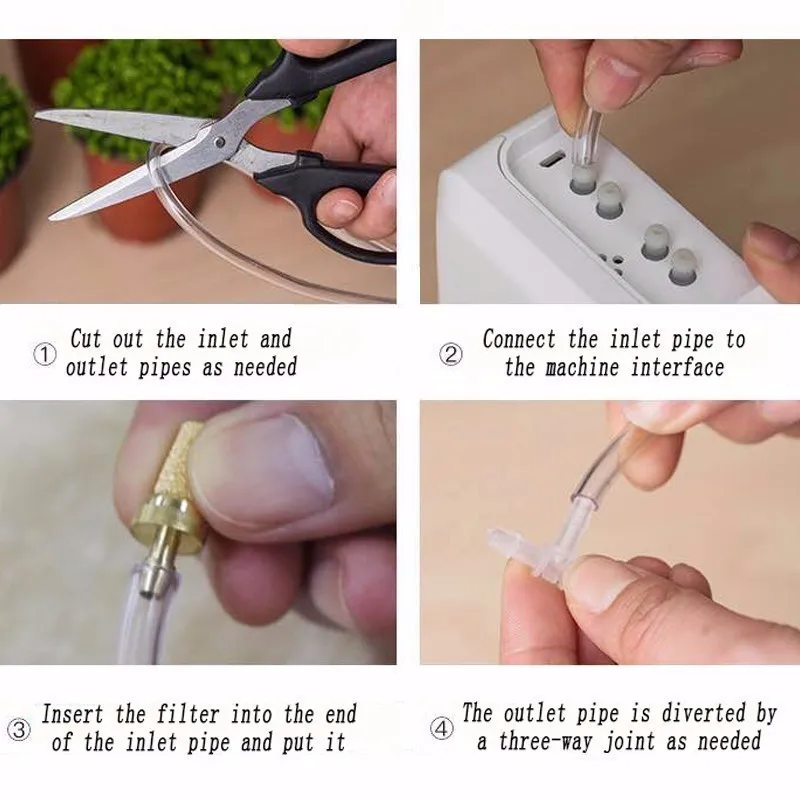 ① Cut out the inlet and outlet pipes as needed

② Connect the inlet pipe to the machine interface

③ Insert the filter into the end of the inlet pipe and put it

④ The outlet pipe is diverted by a three-way joint as needed