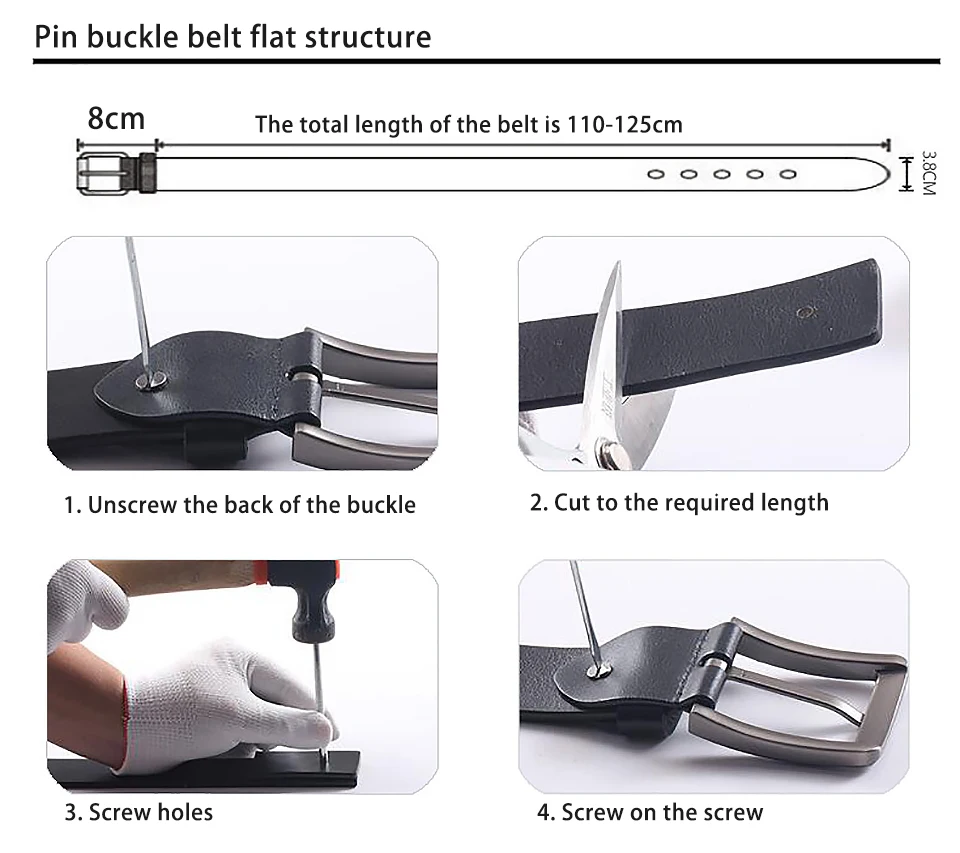 Pin buckle belt flat structure

8cm

The total length of the belt is 110-125cm

3.8CM

1. Unscrew the back of the buckle

2. Cut to the required length

3. Screw holes

4. Screw on the screw