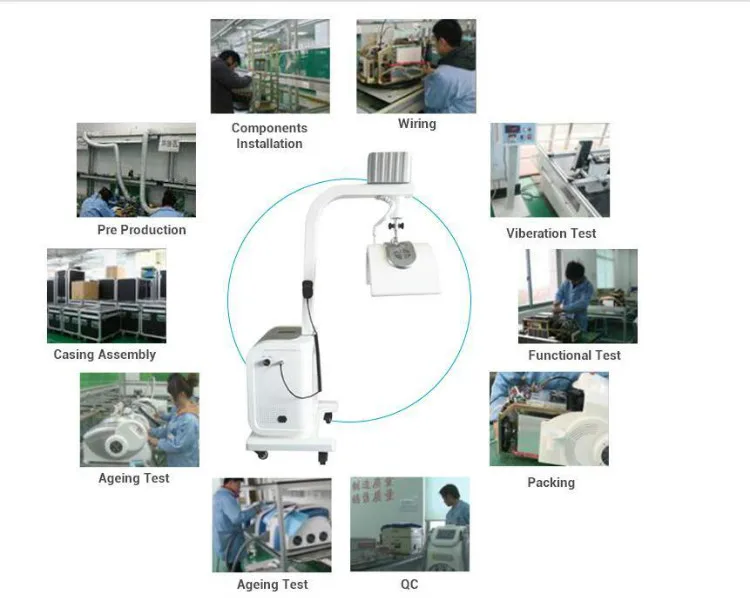 Components Installation

Wiring

Pre Production

Viberation Test

Casing Assembly

Functional Test

Ageing Test

Packing

Ageing Test

QC