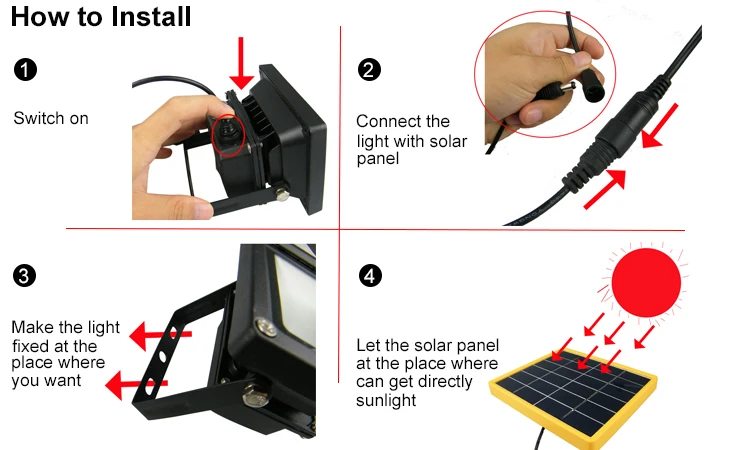 How to Install

1

Switch on

2

Connect the light with solar panel

3

Make the light fixed at the place where you want

4

Let the solar panel at the place where can get directly sunlight